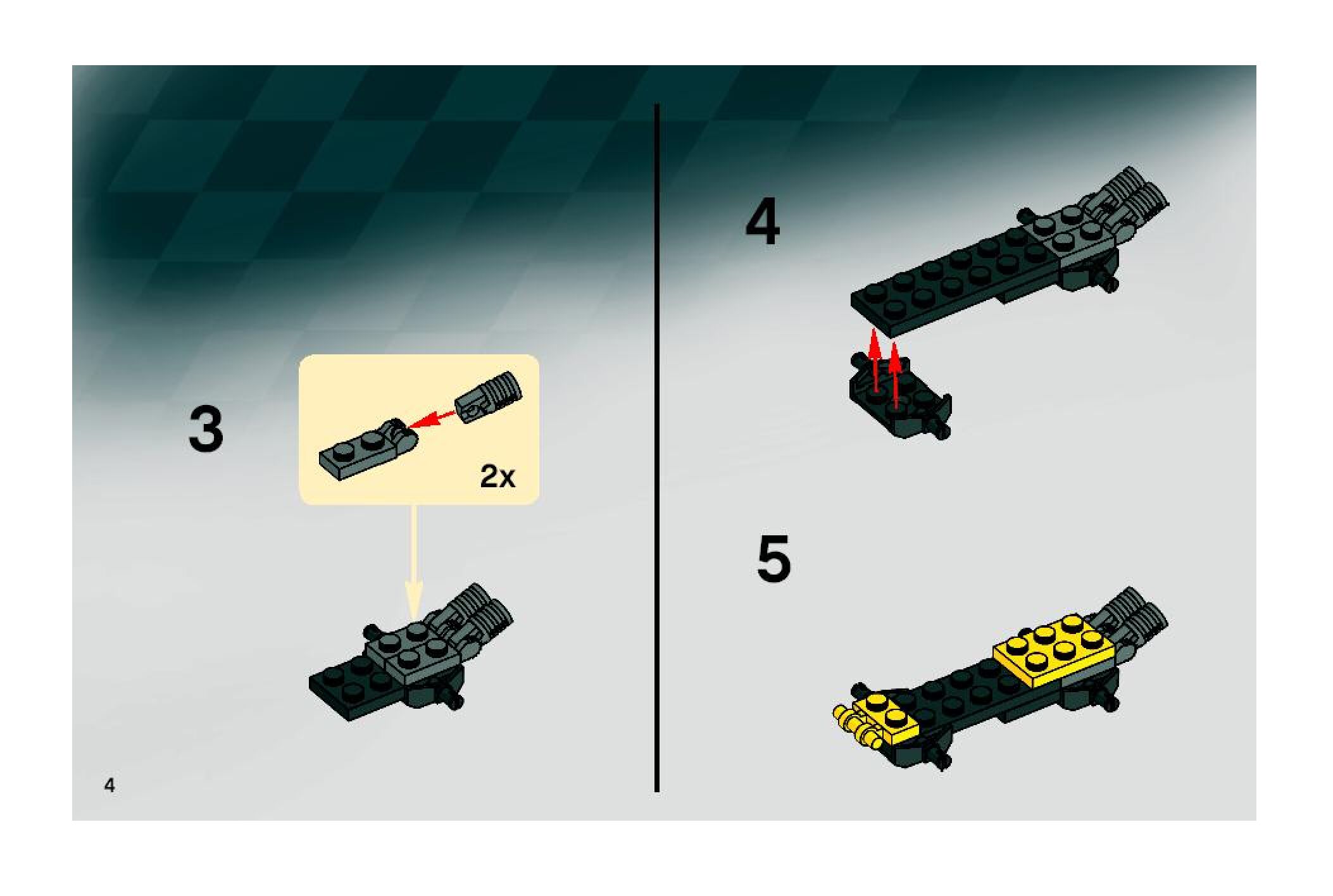 3

2x

4

4

5