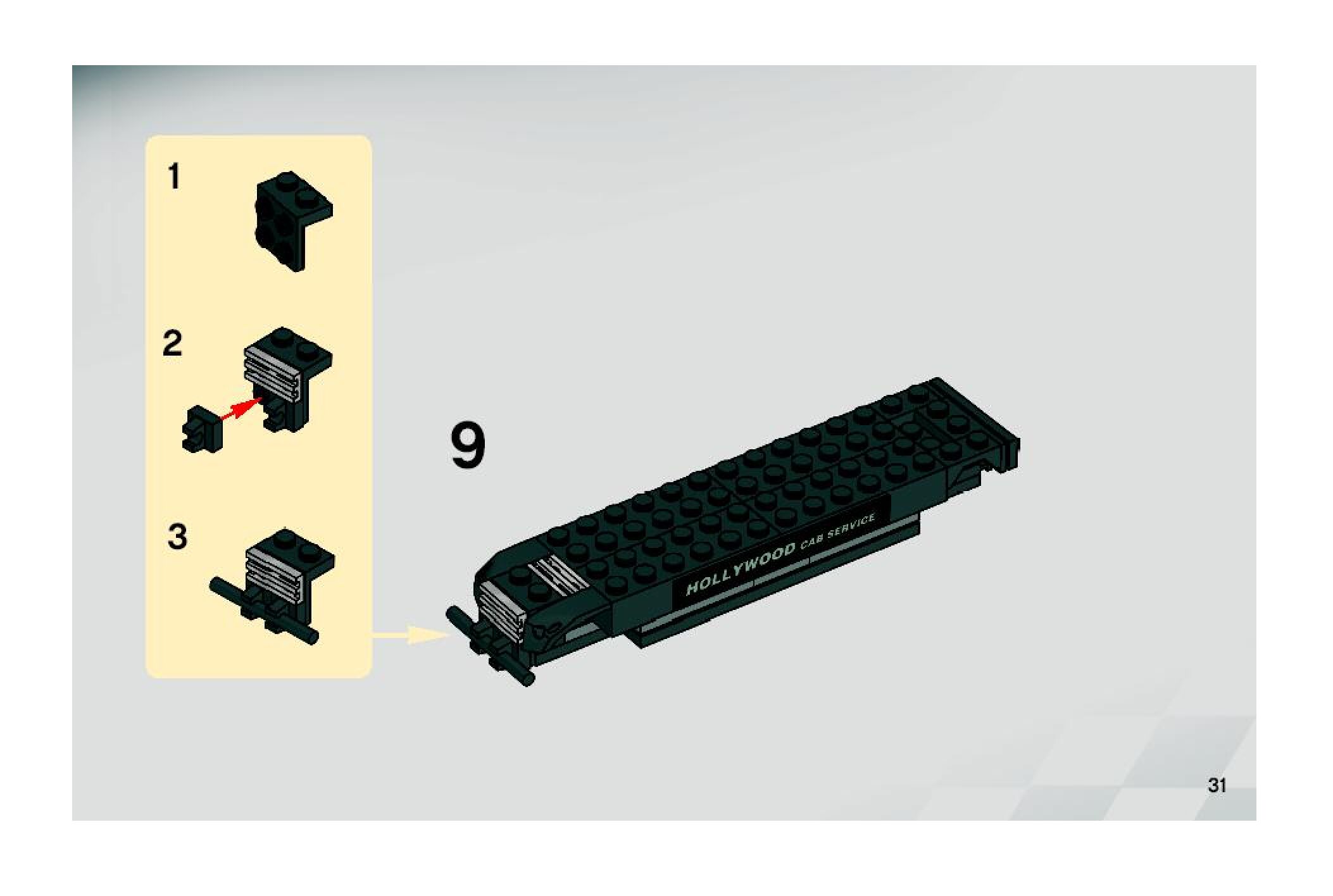 1

2

3

9

HOLLYWOOD CAB SERVICE

31