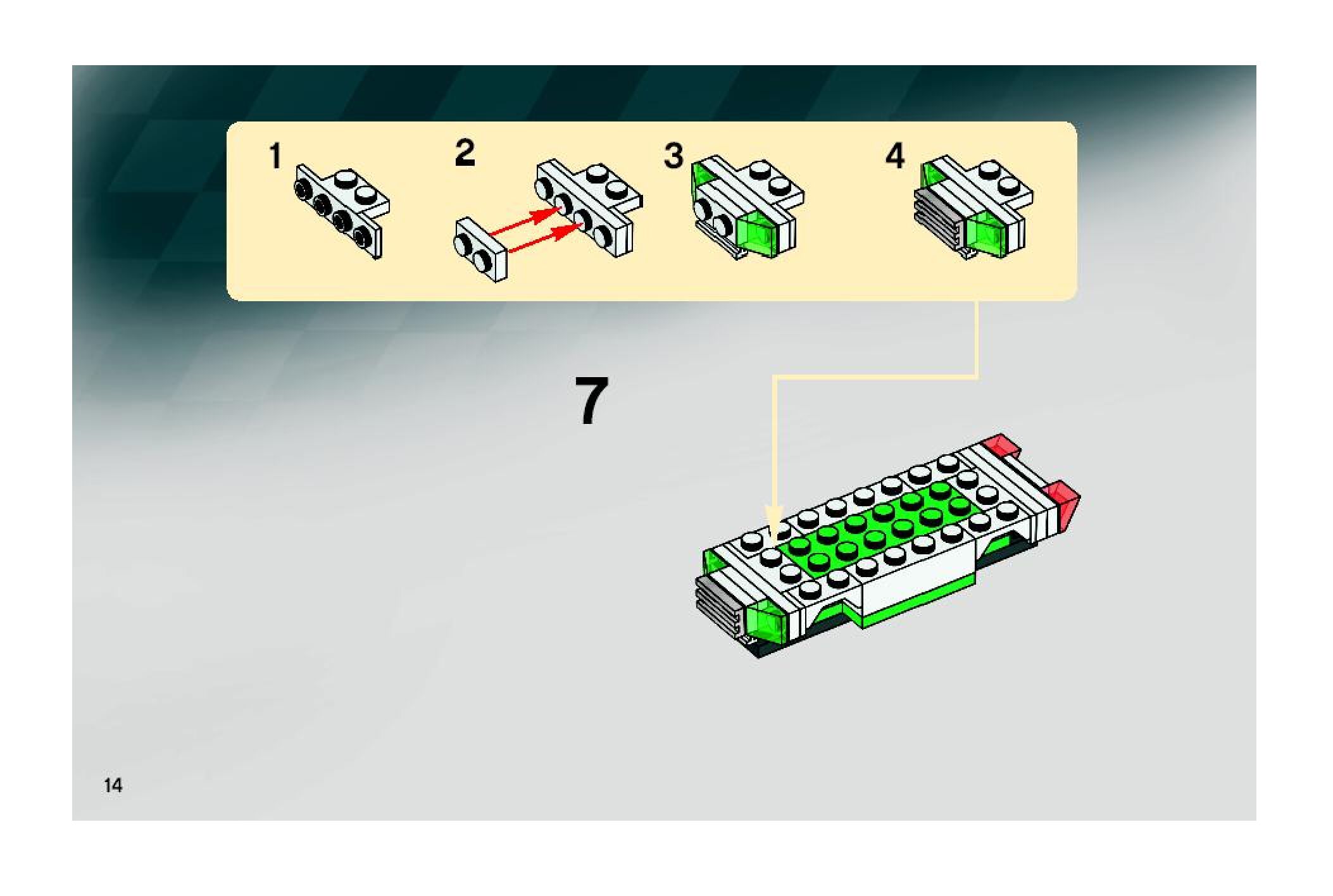 1

2

3

4

7

14