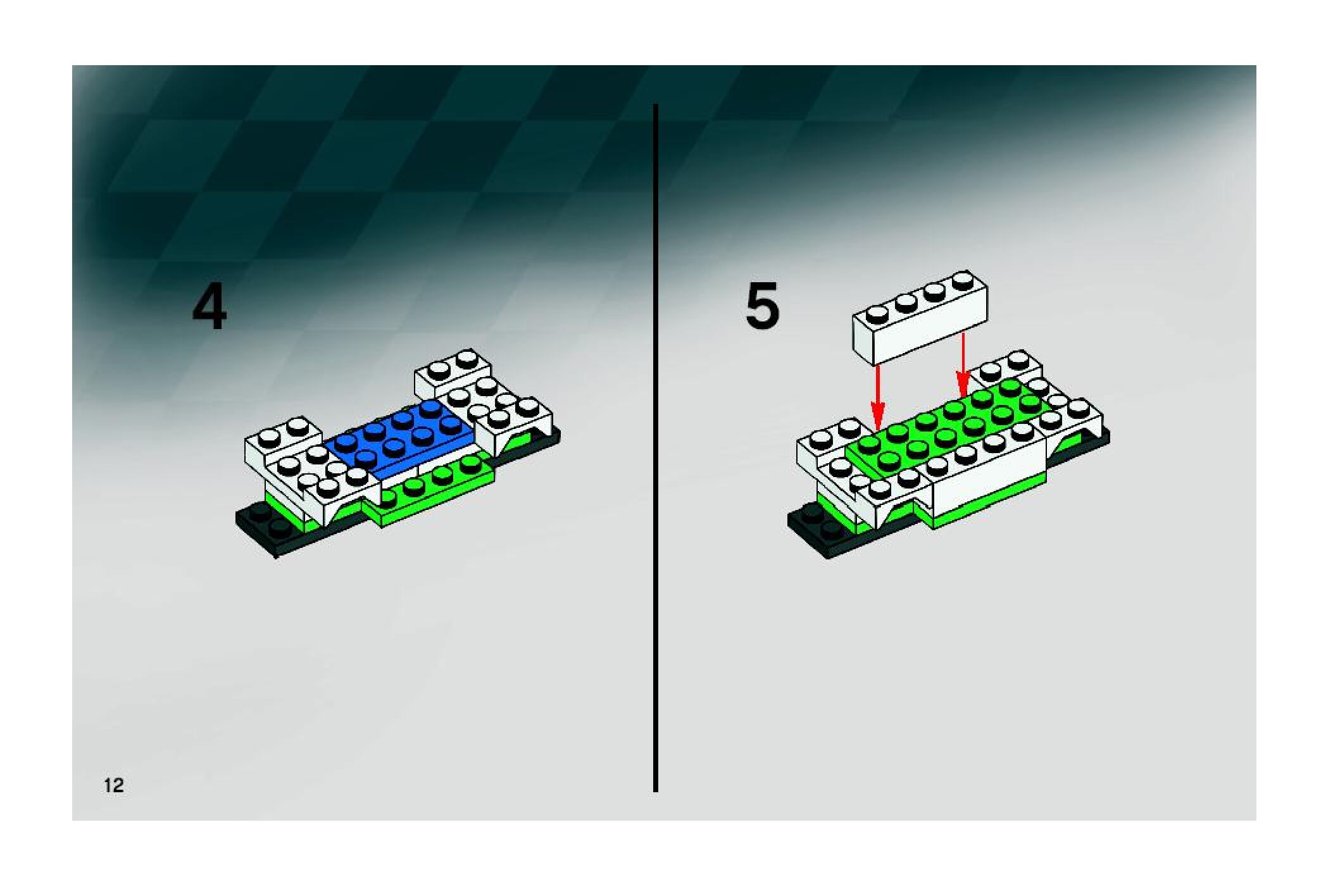 4

5

12