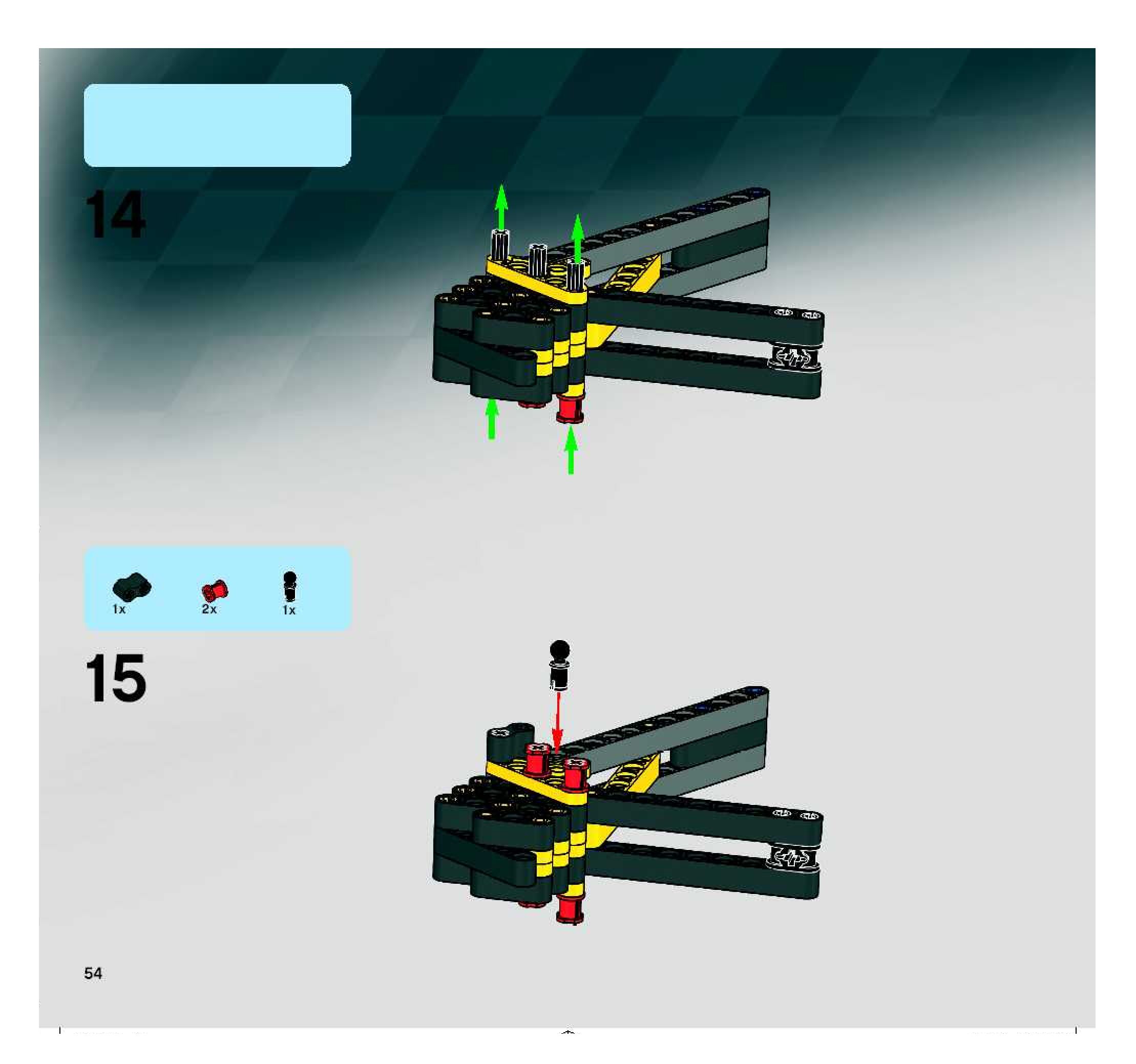 14

1x
2x
1x

15

54