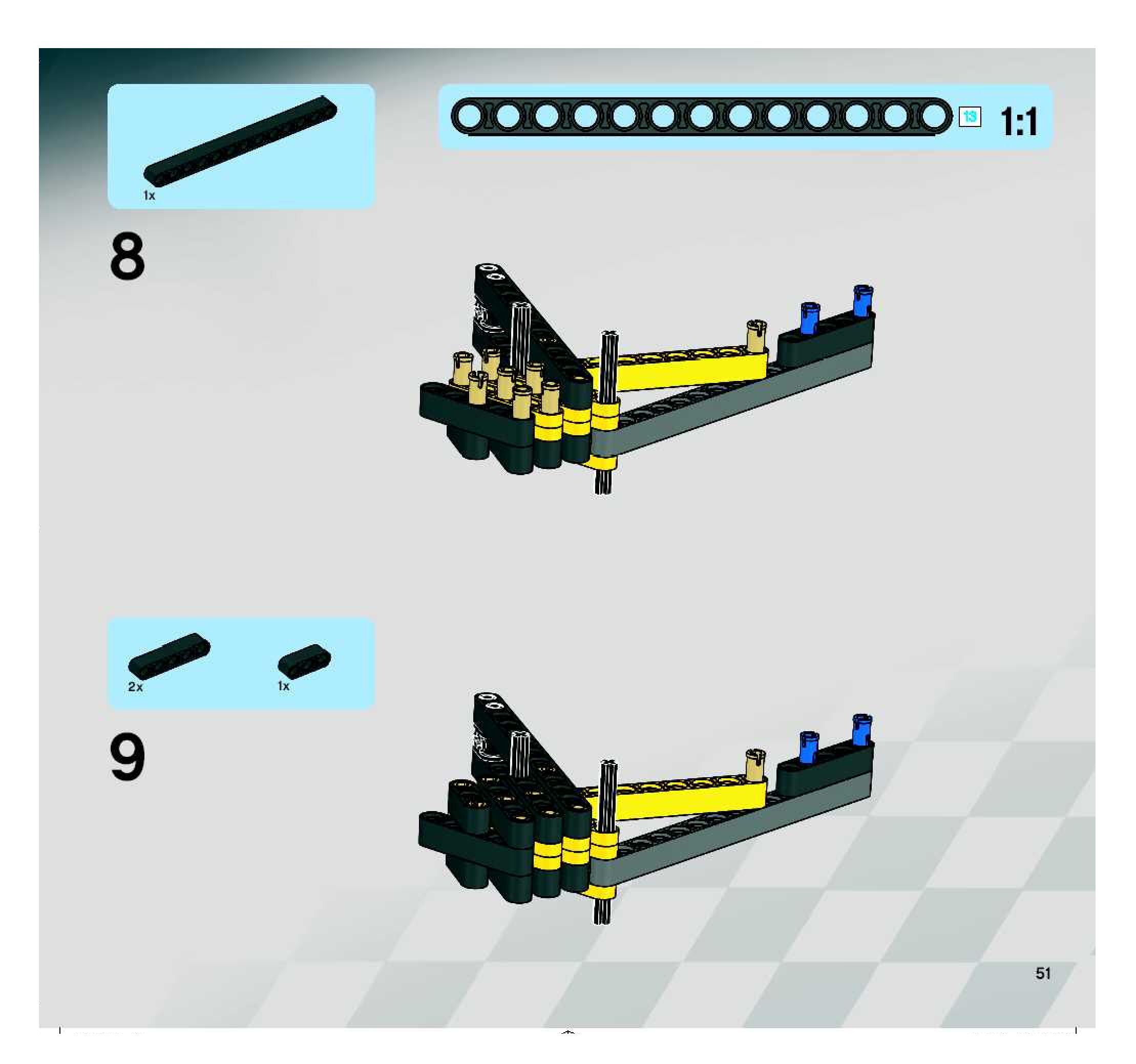 1x

13

1:1

8

2x

1x

9

51