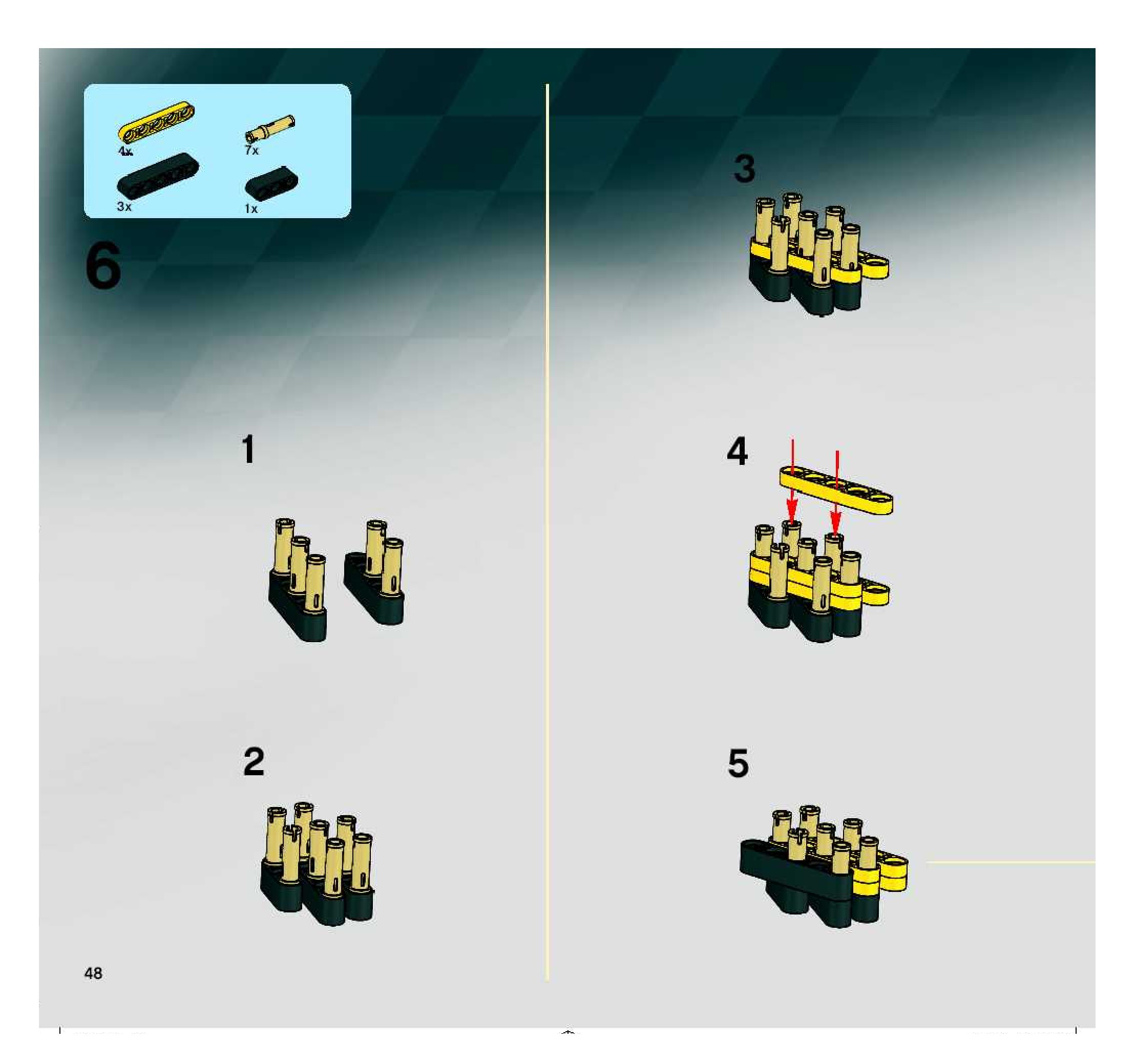 4x
7x
3x
1x

6

1

2

3

4

5

48