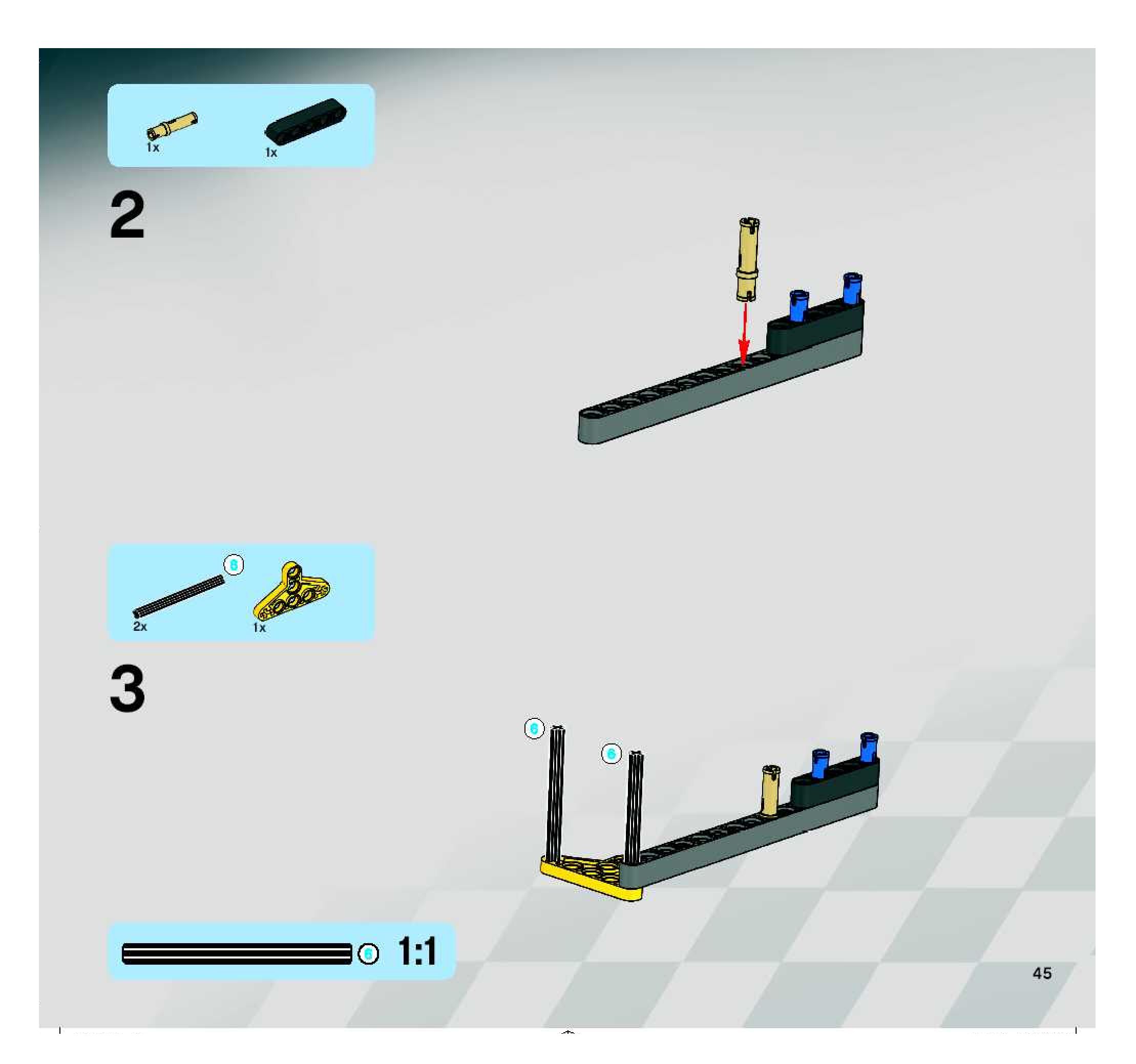 1x
1x

2

6
2x
1x

3

6
6

6 1:1

45