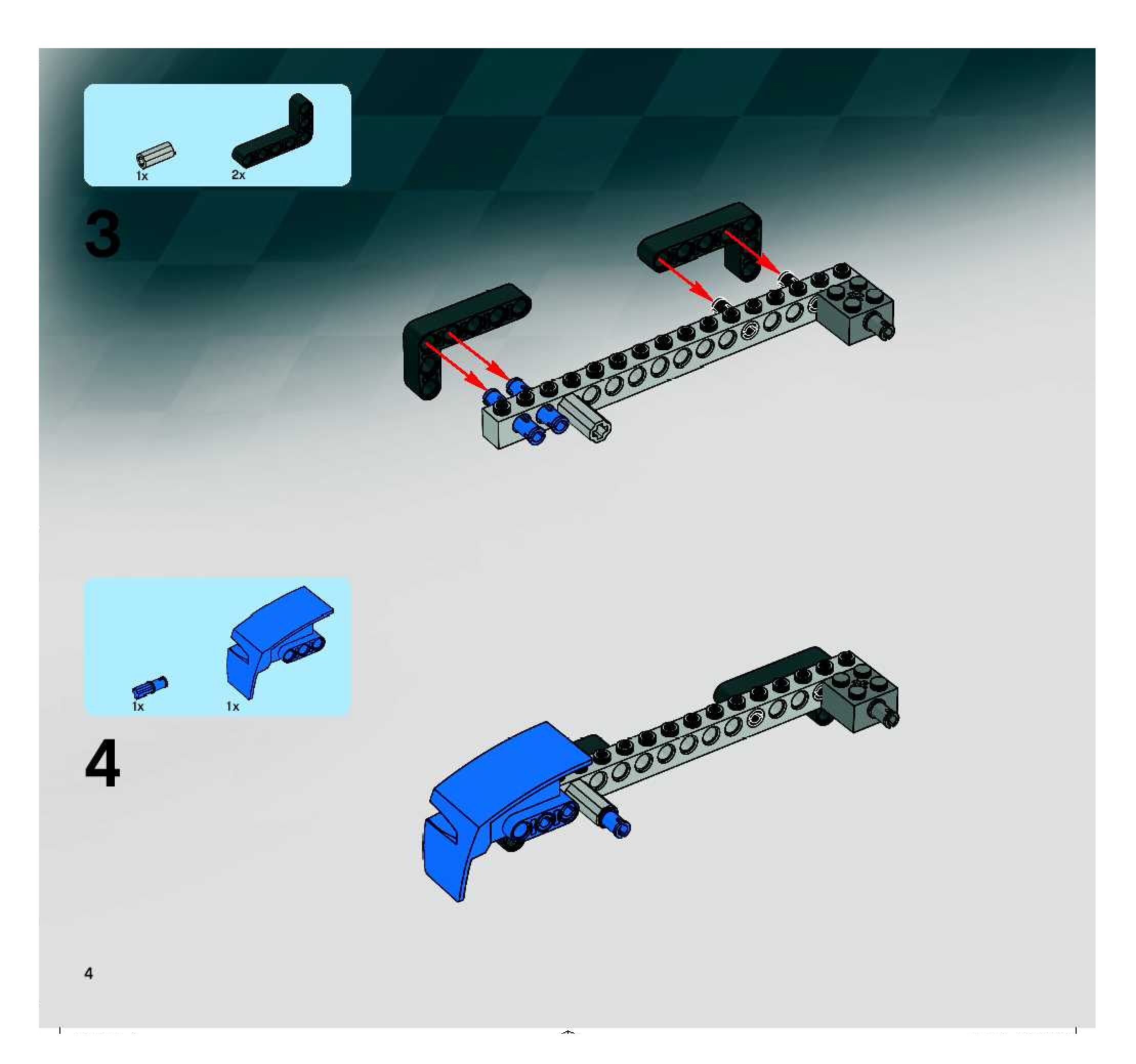 1x
2x

3

1x
1x

4

4