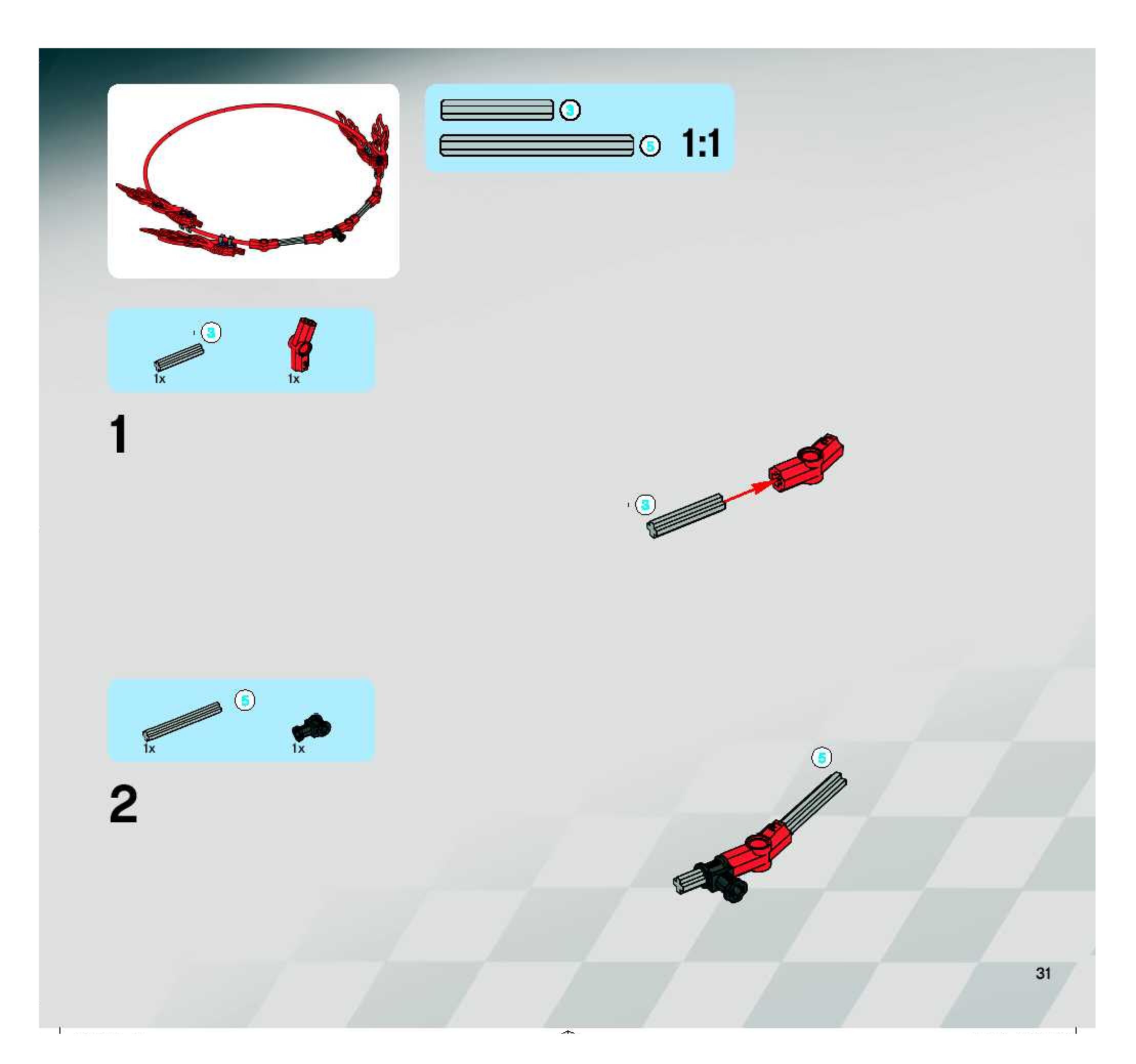 3
5
1:1

3
1x
1x

1

3

5
1x
1x

2

5

31