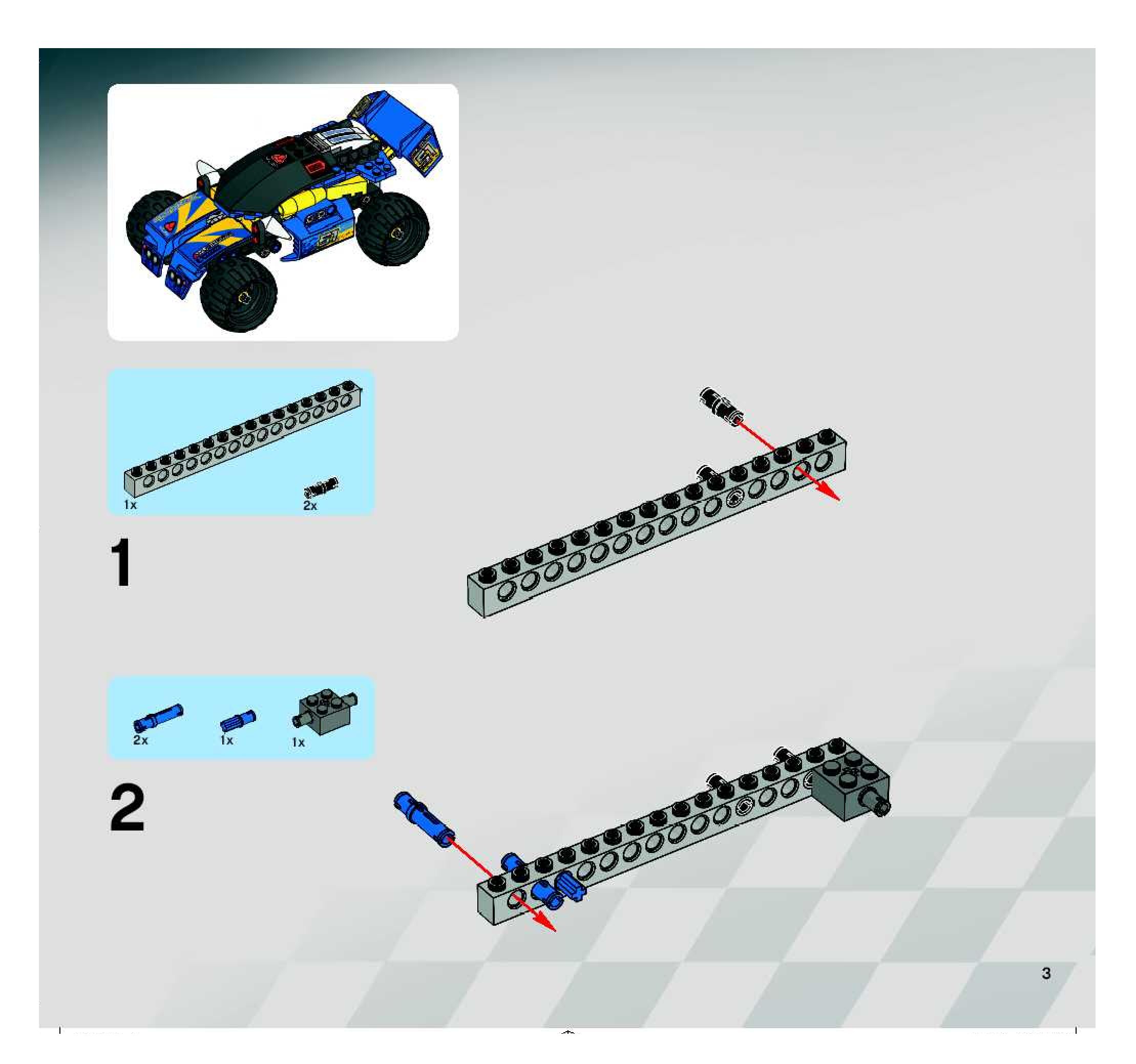 1x
2x
1
2x
1x
1x
2
3