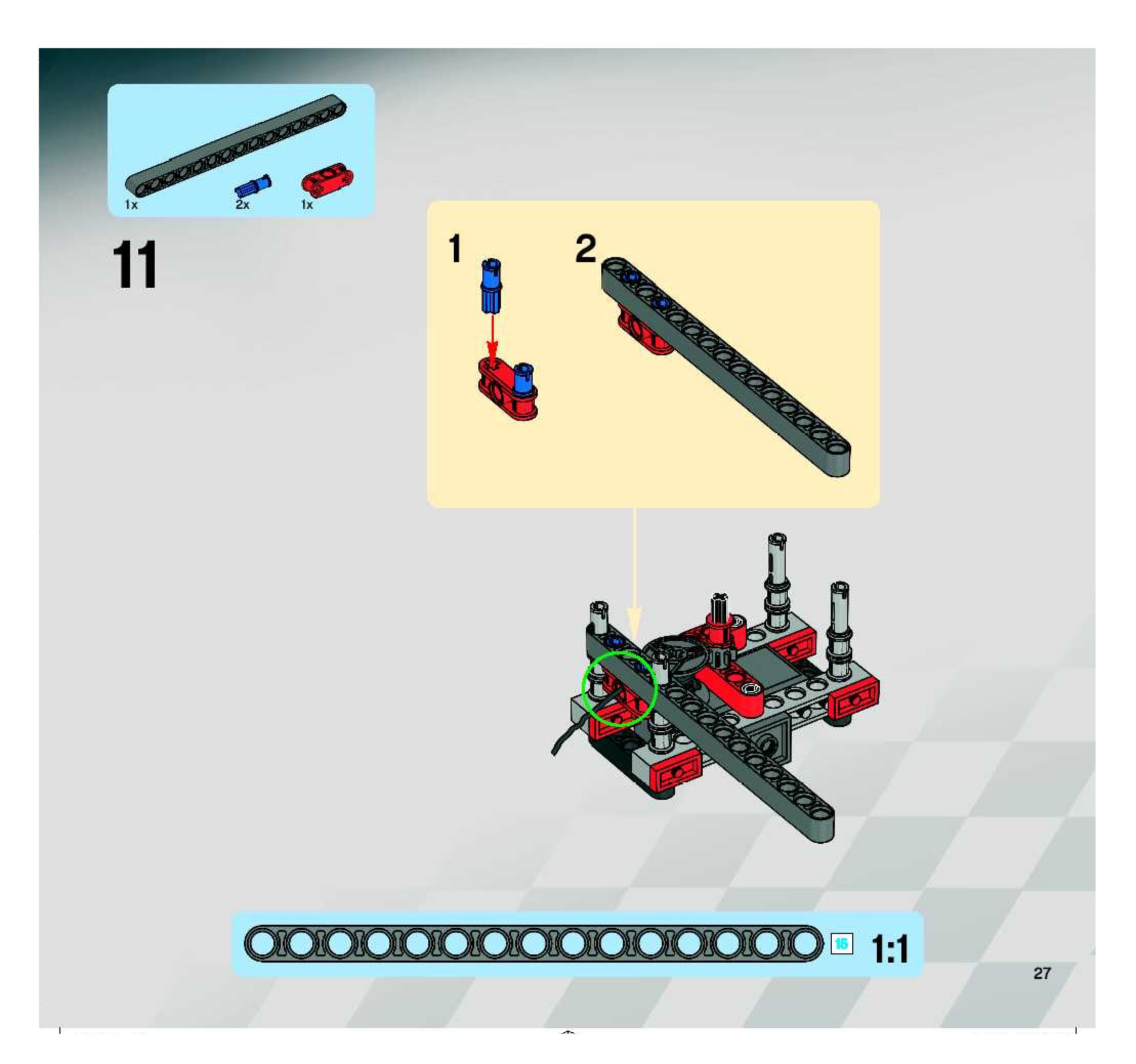 1x
2x
1x

11

1

2

15

1:1

27