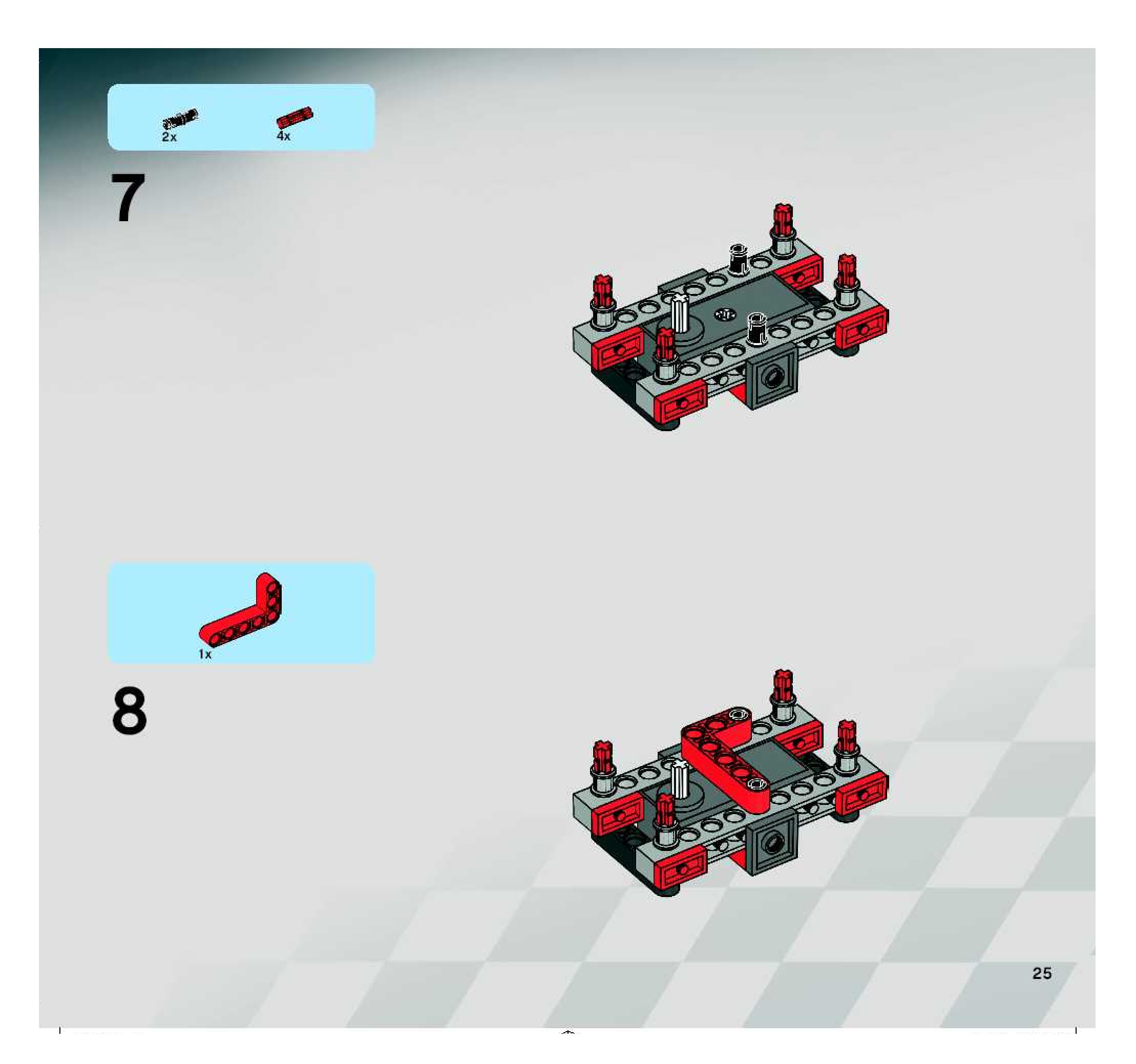 2x
4x

7

1x

8

25