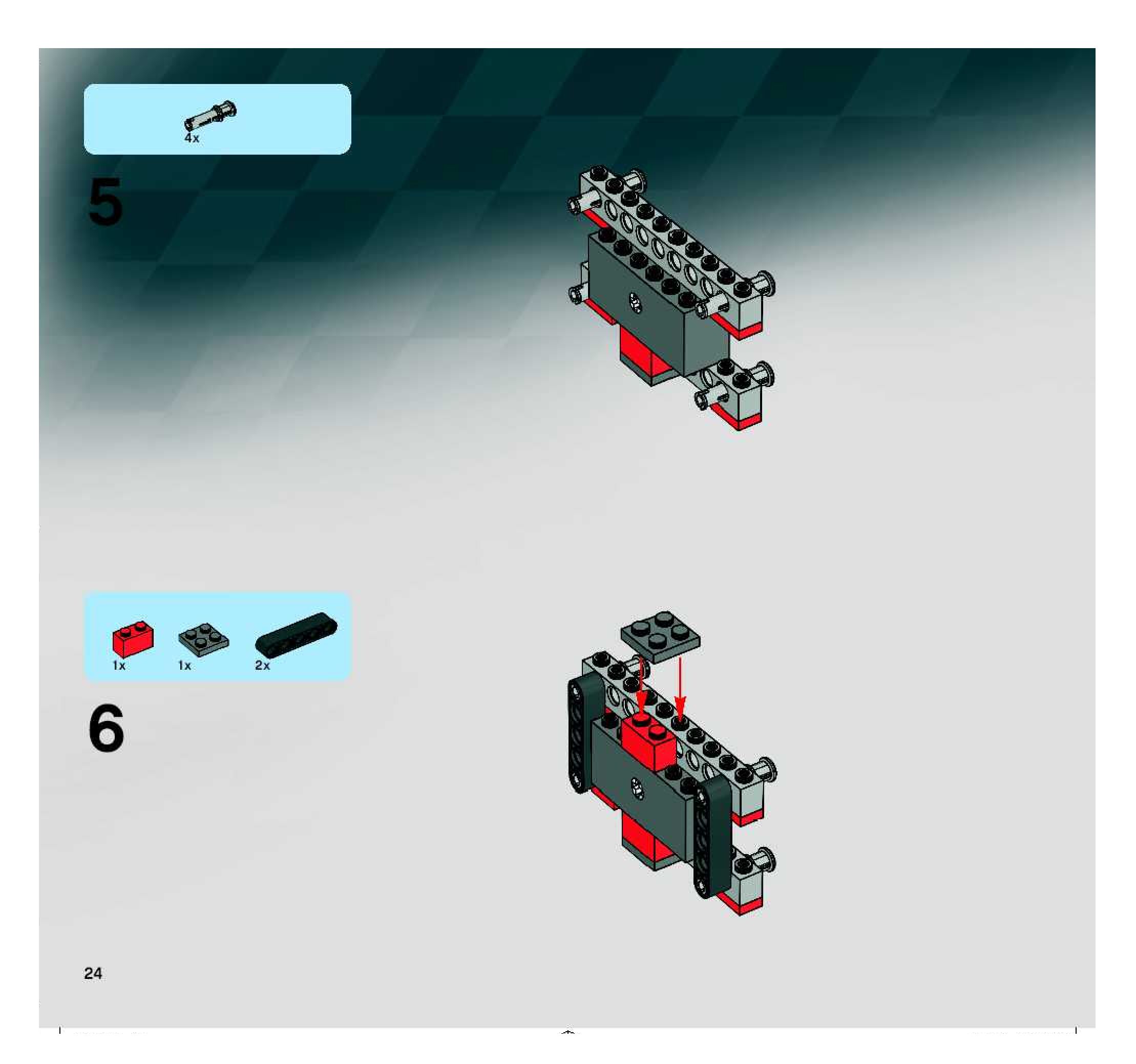 4x

5

1x 1x 2x

6

24