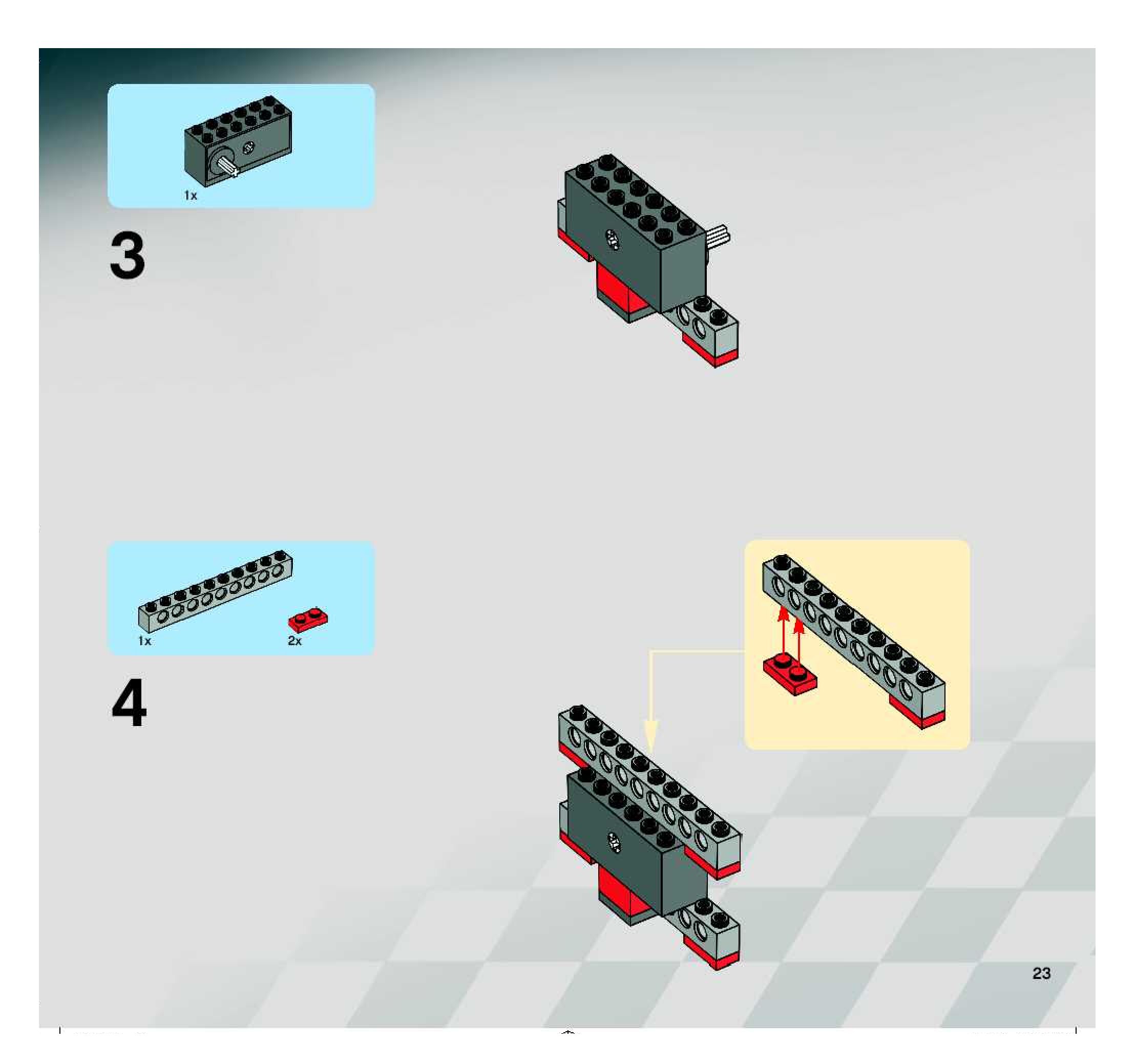 1x

3

1x

2x

4

23