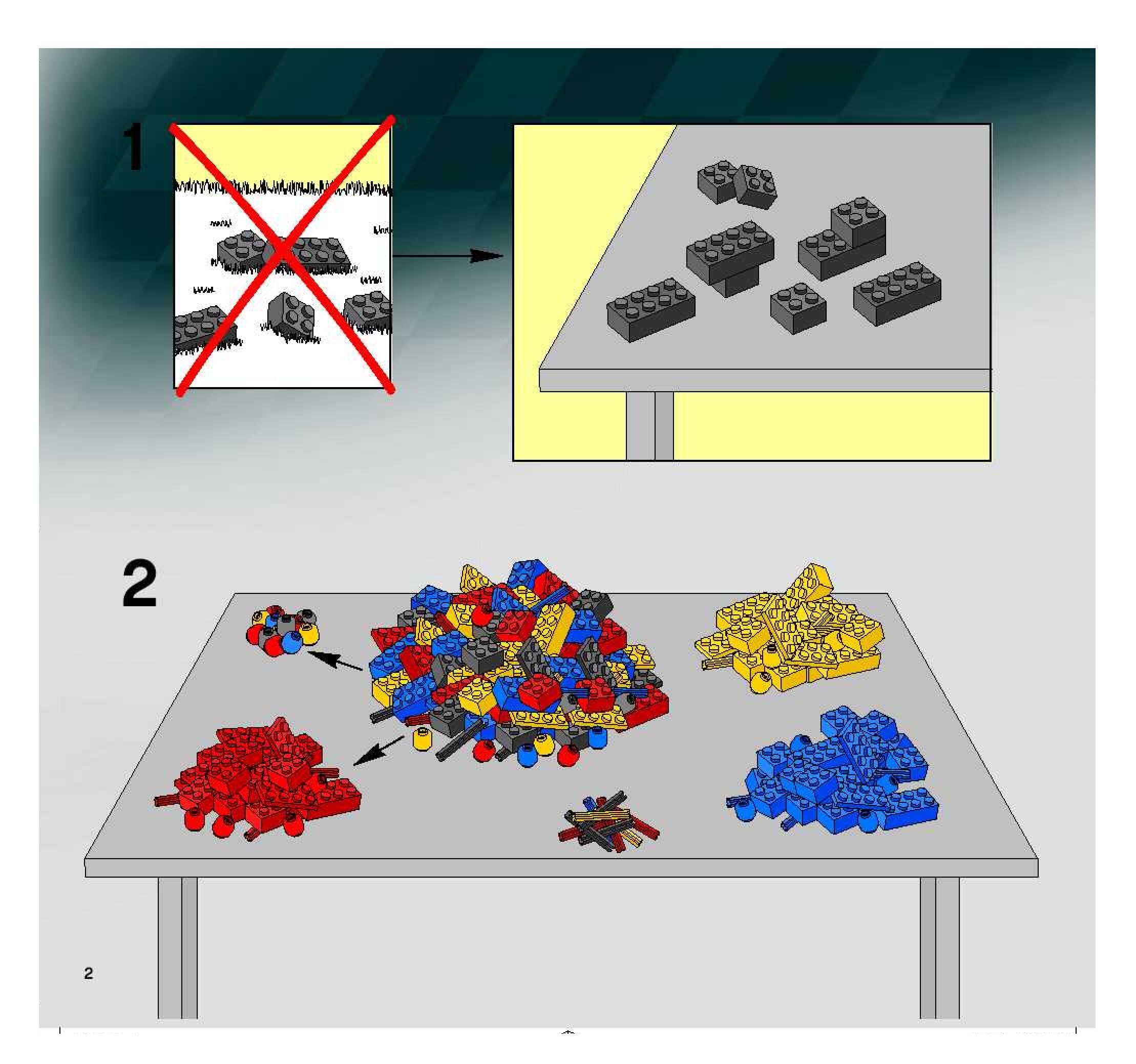 1

2

2