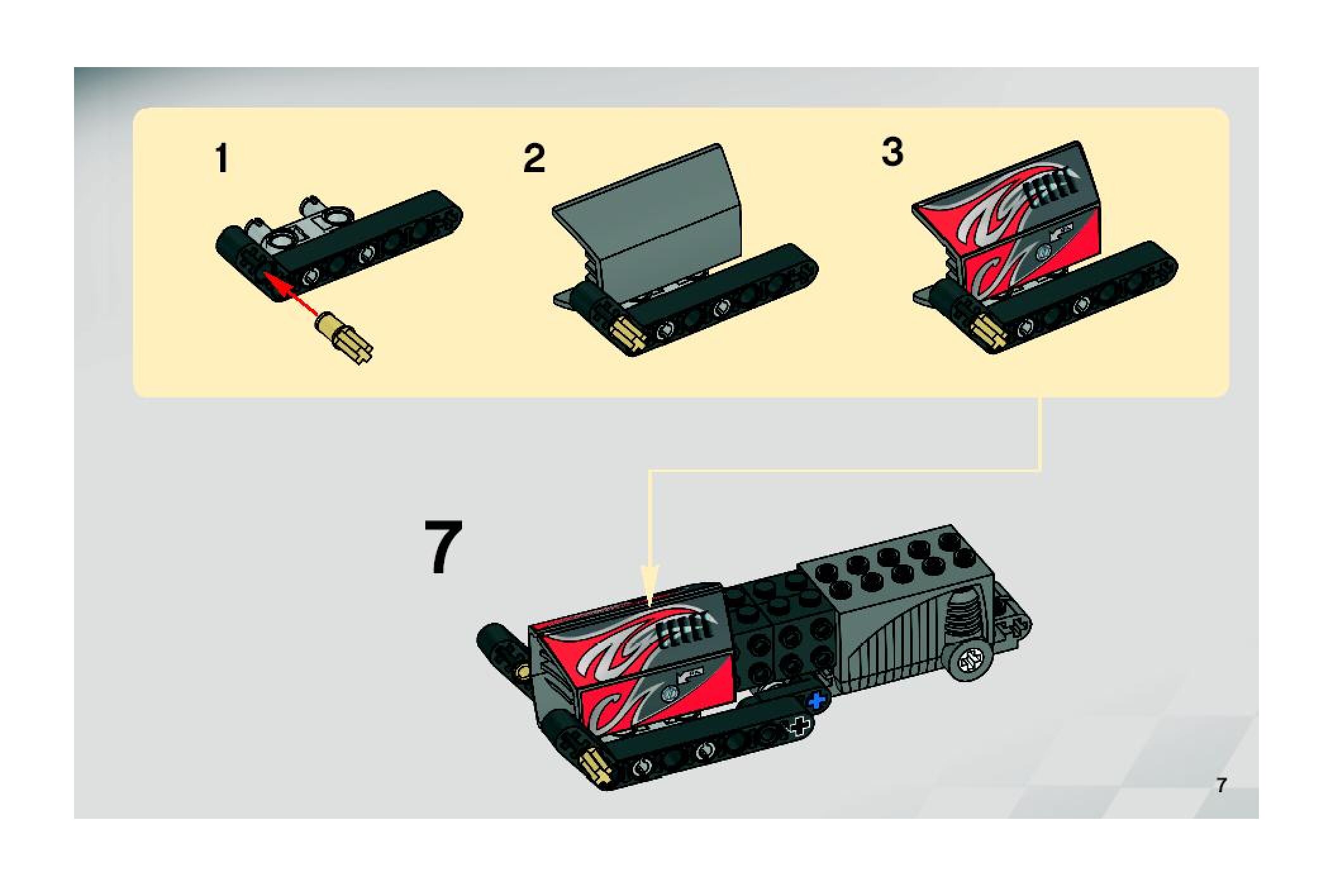 1

2

3

7

7