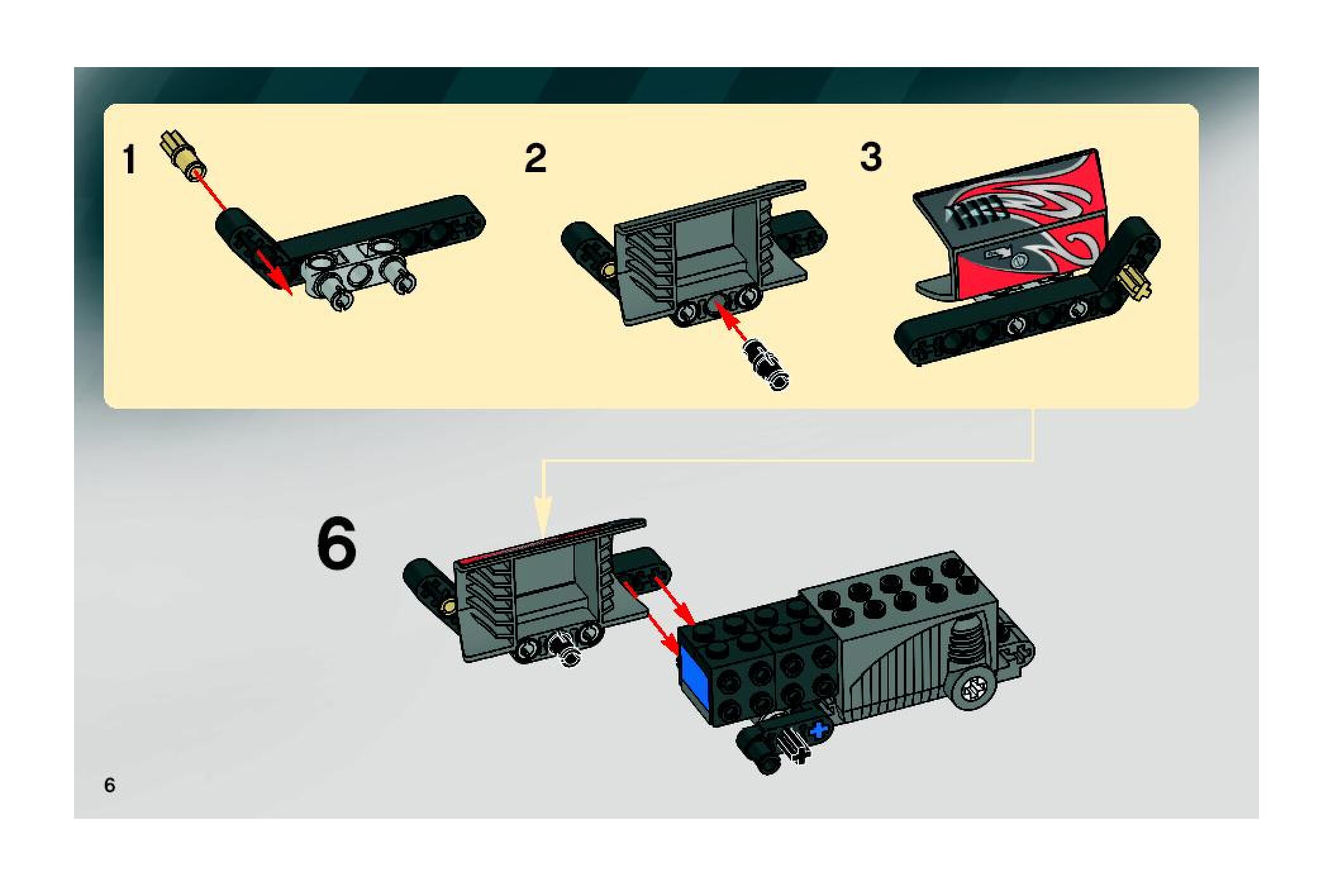 1

2

3

6

6