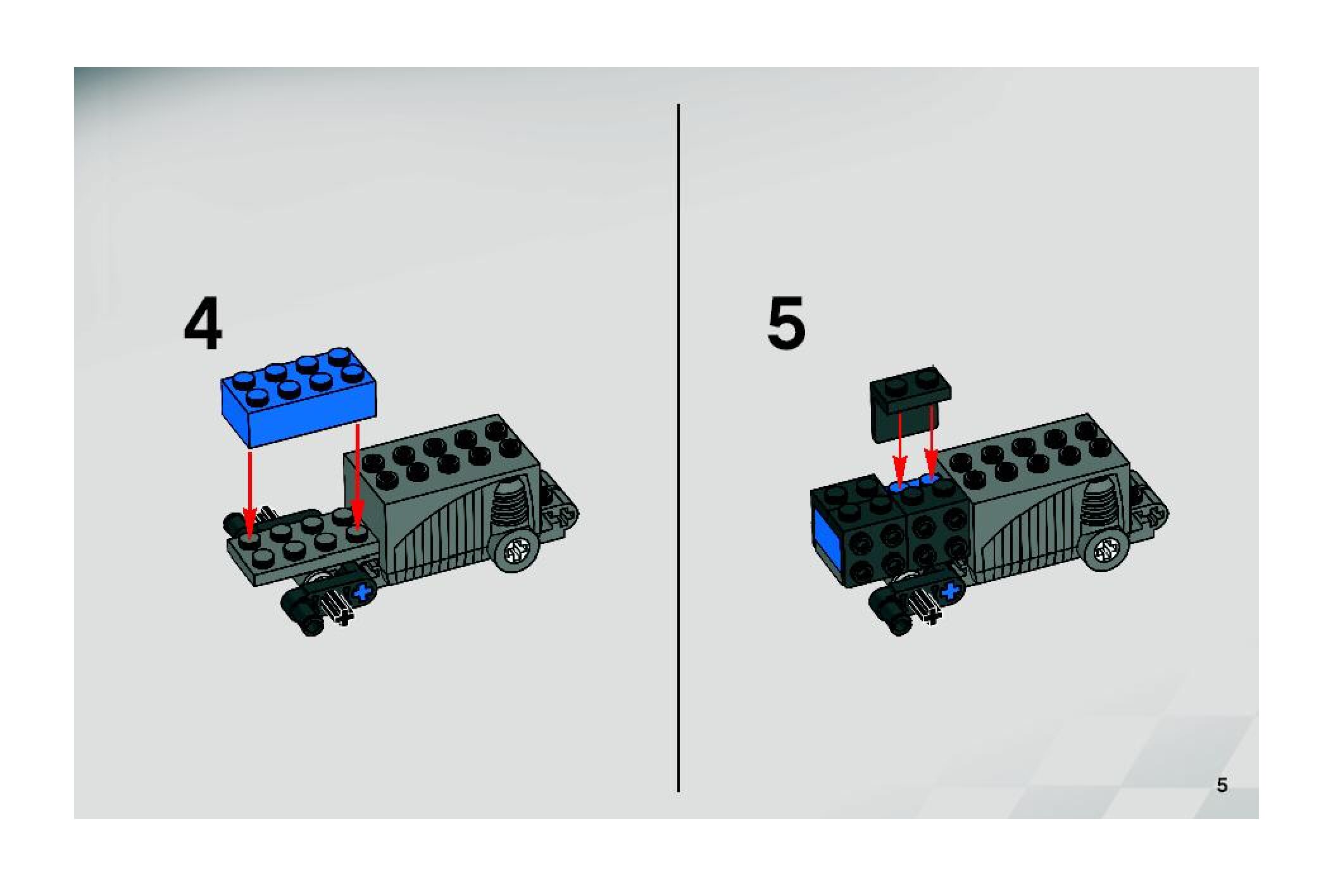 4

5

5