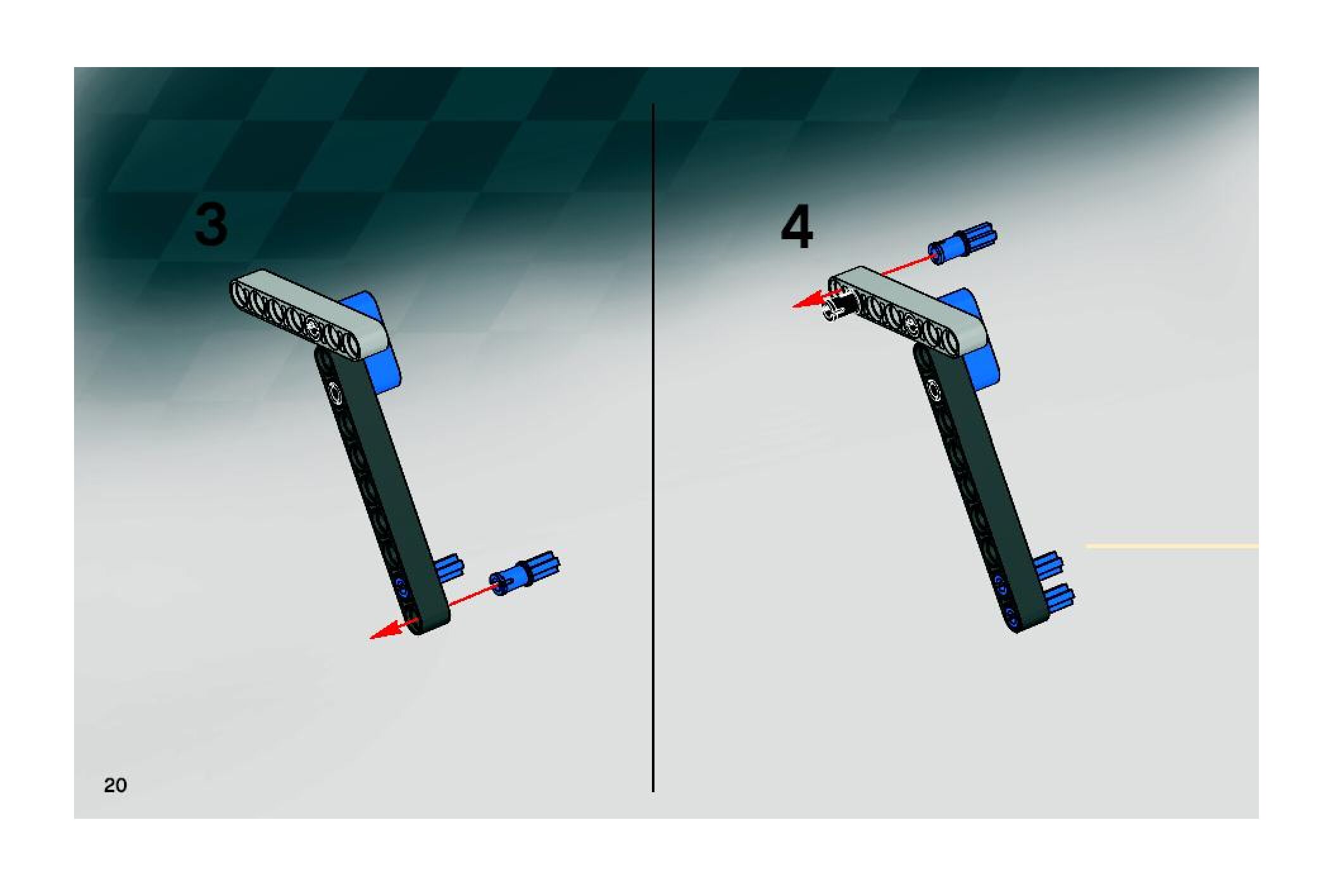 3

4

20