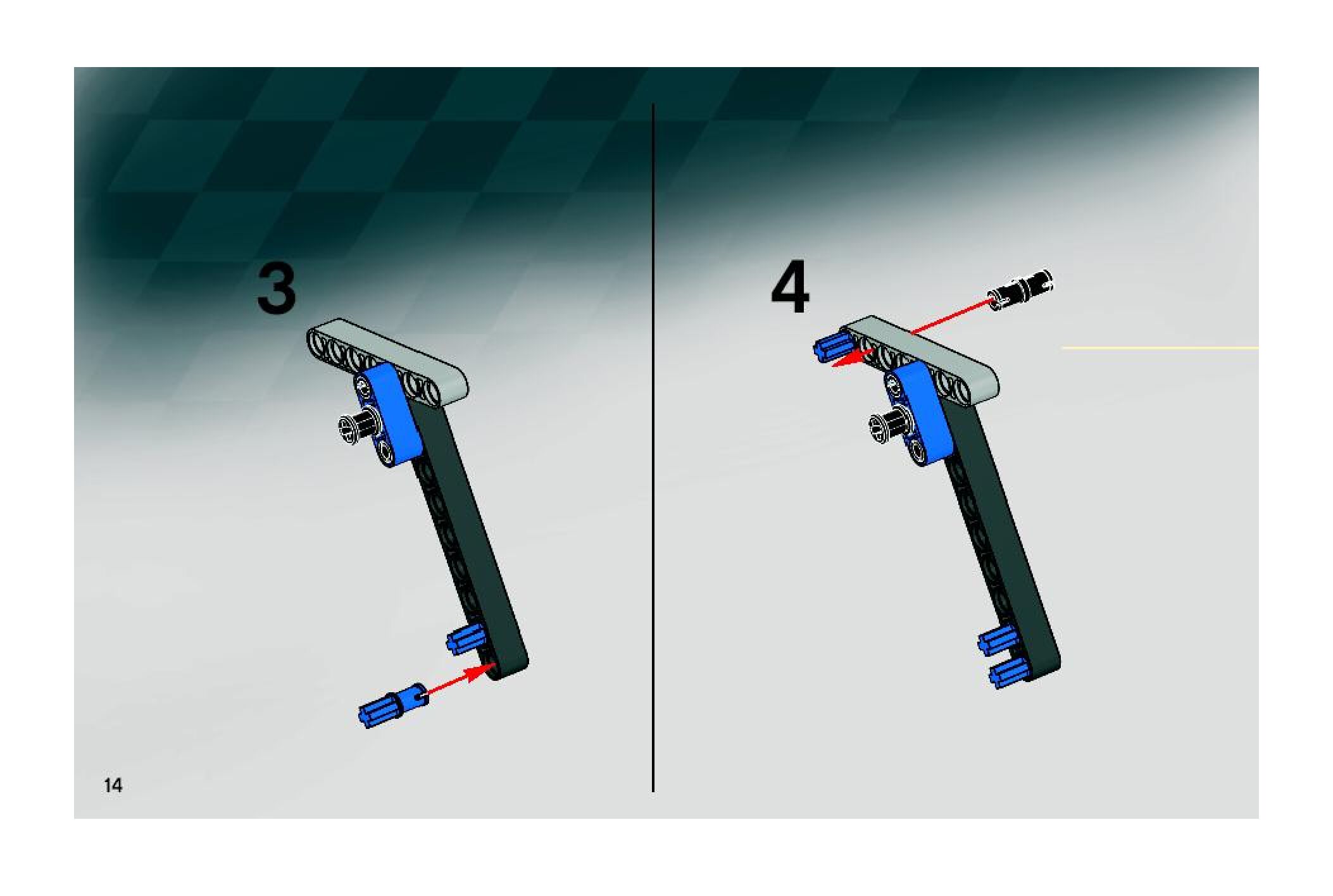 3

4

14