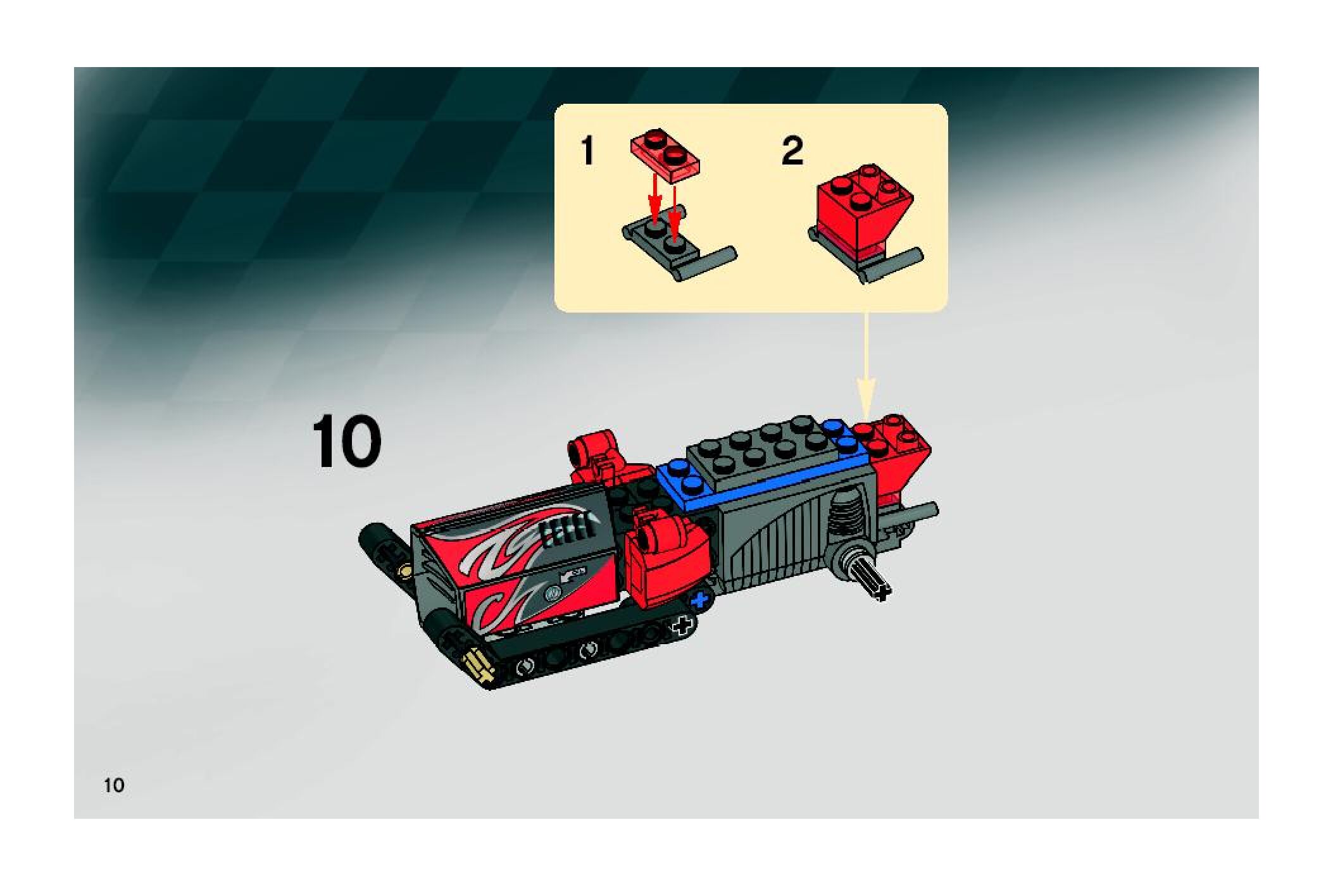 1

2

10

10