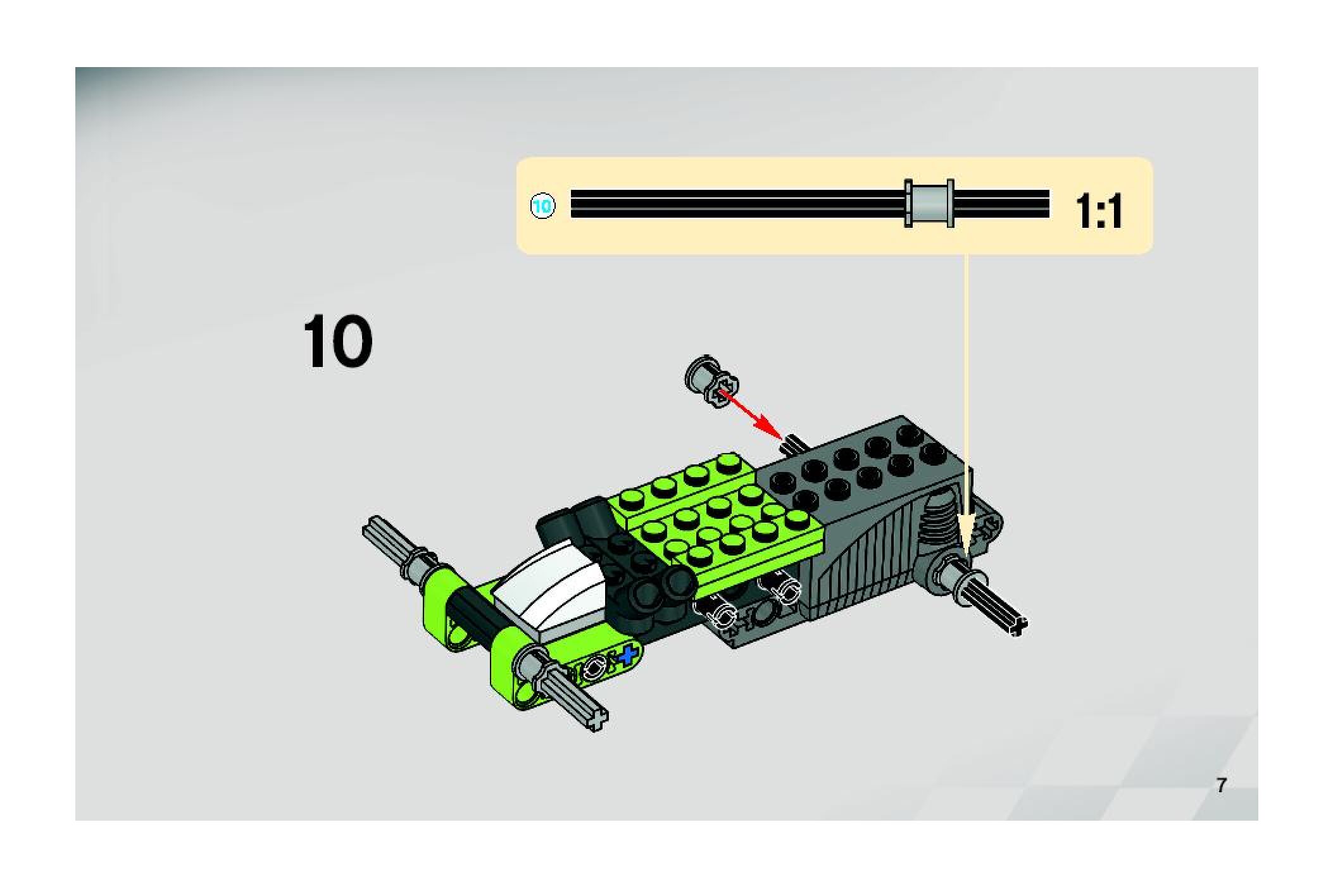 10

1:1

10

7