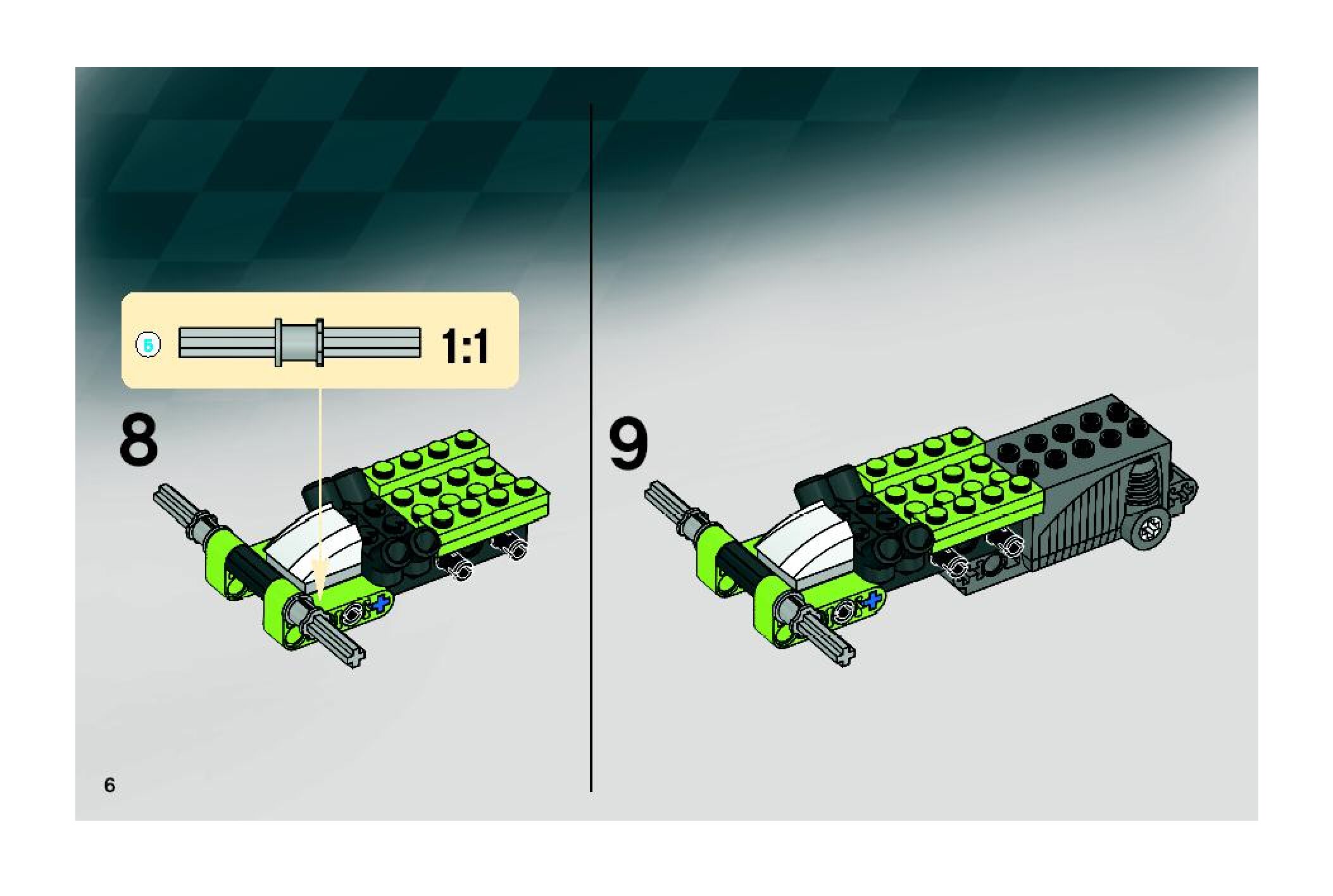 5

1:1

8

9

6