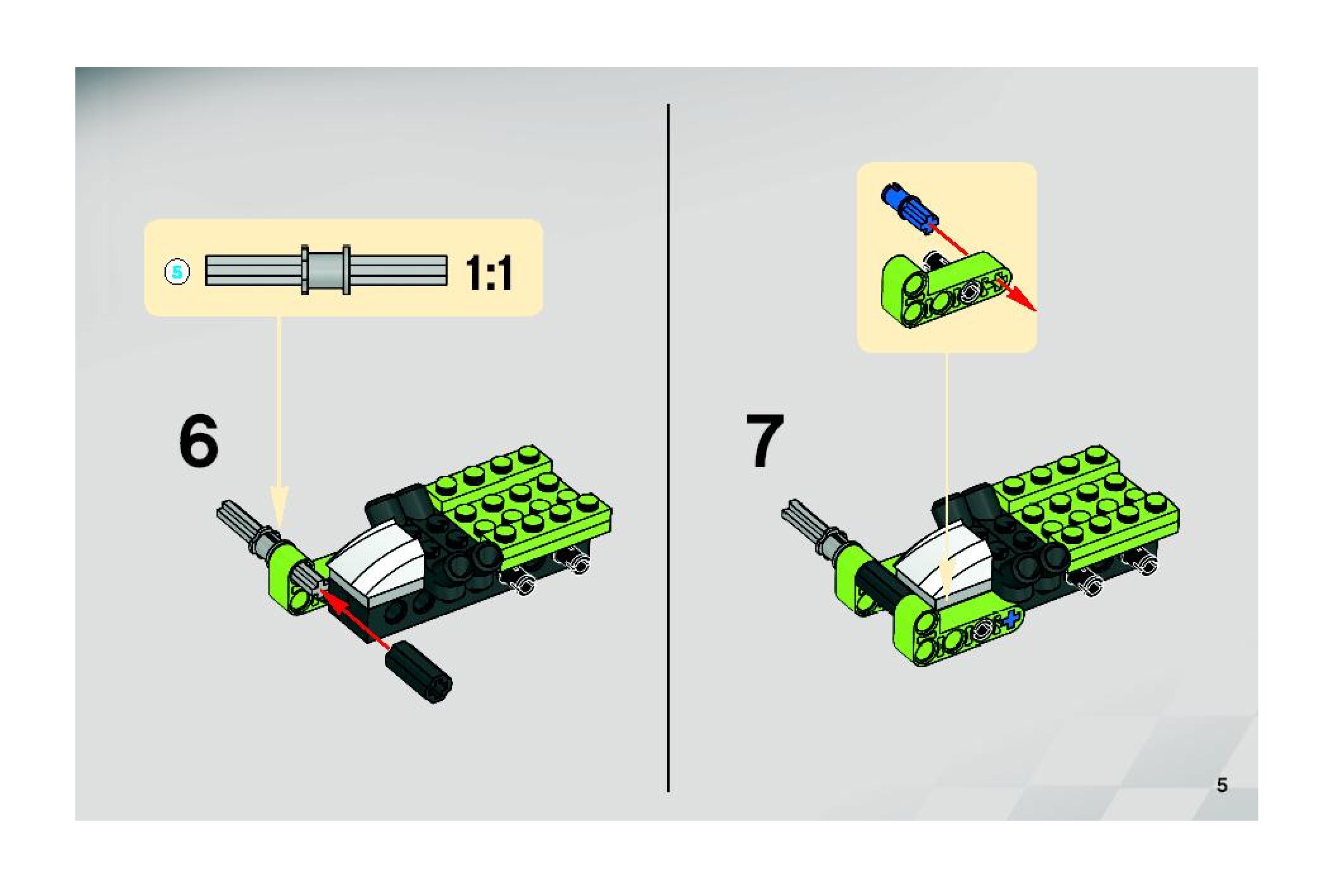 5

1:1

6

7

5