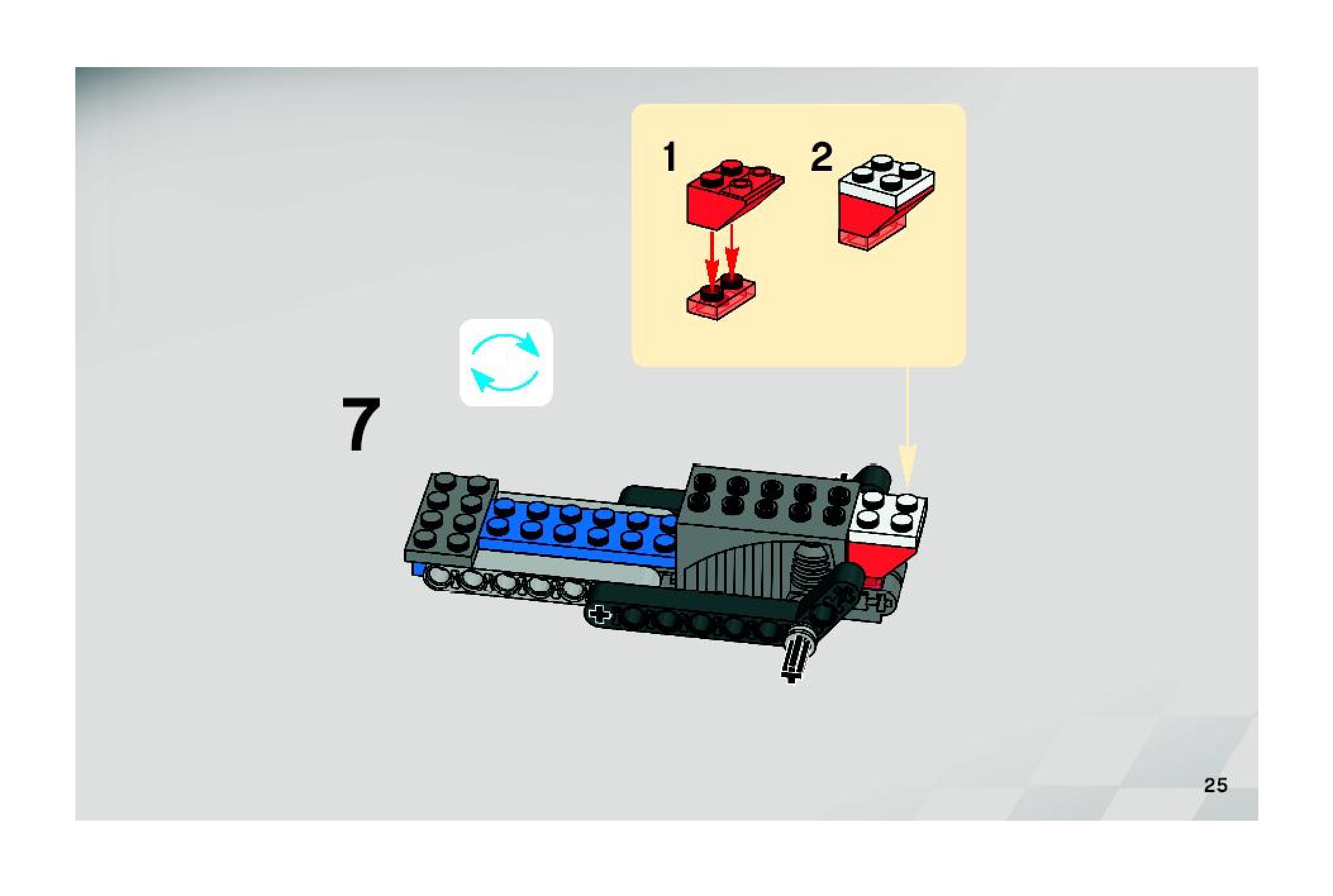 1

2

7

25