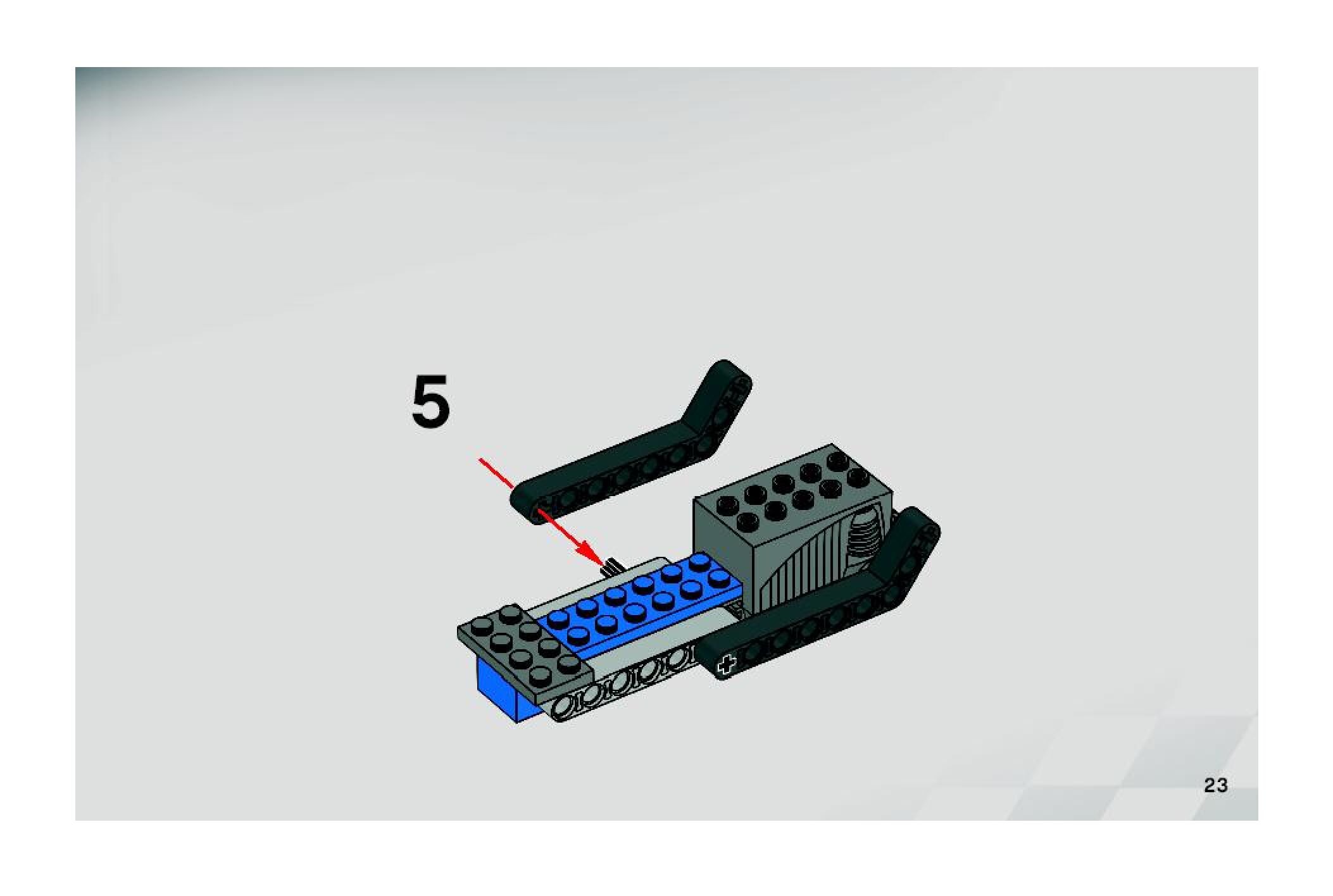 5

23