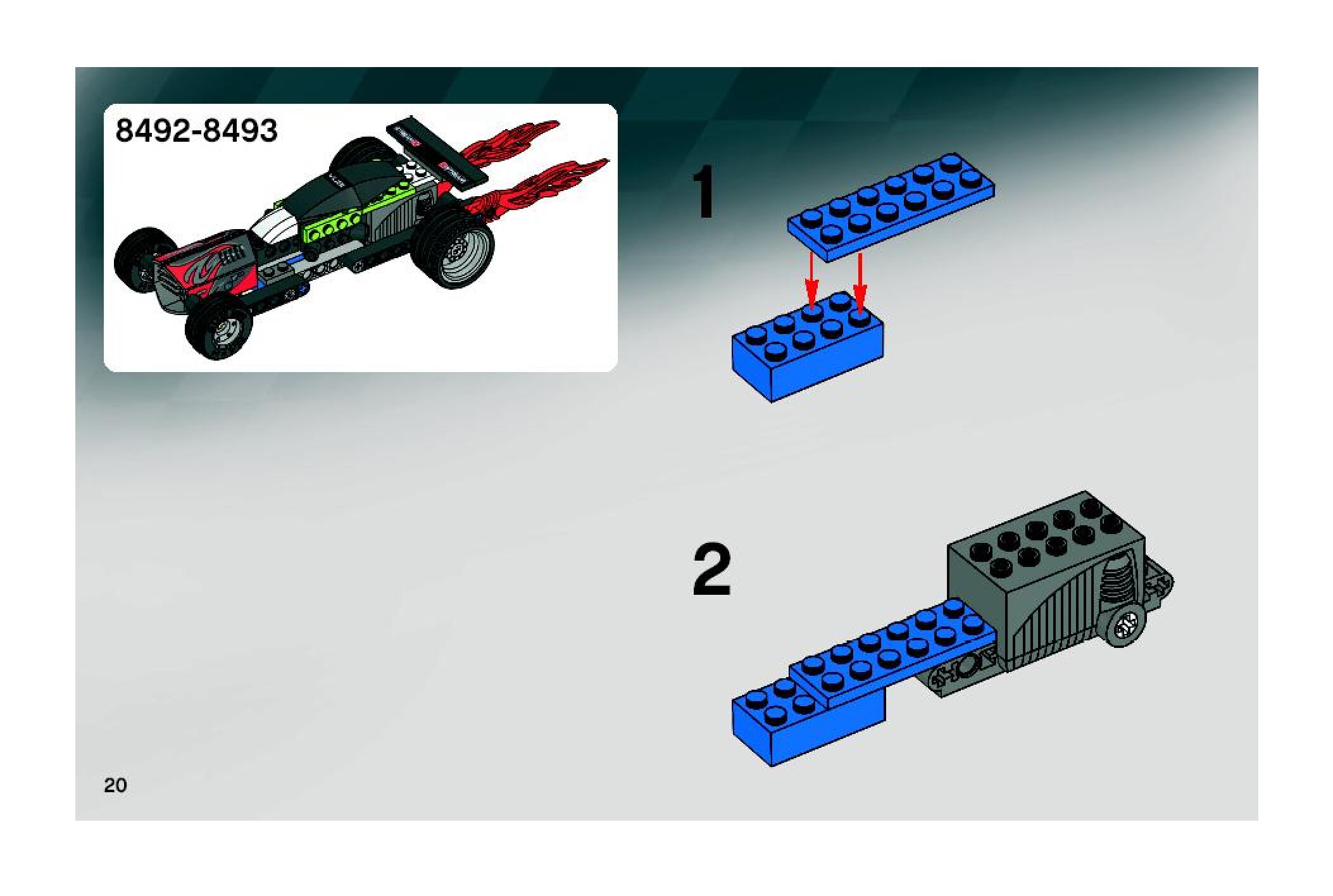 8492-8493

1

2

20