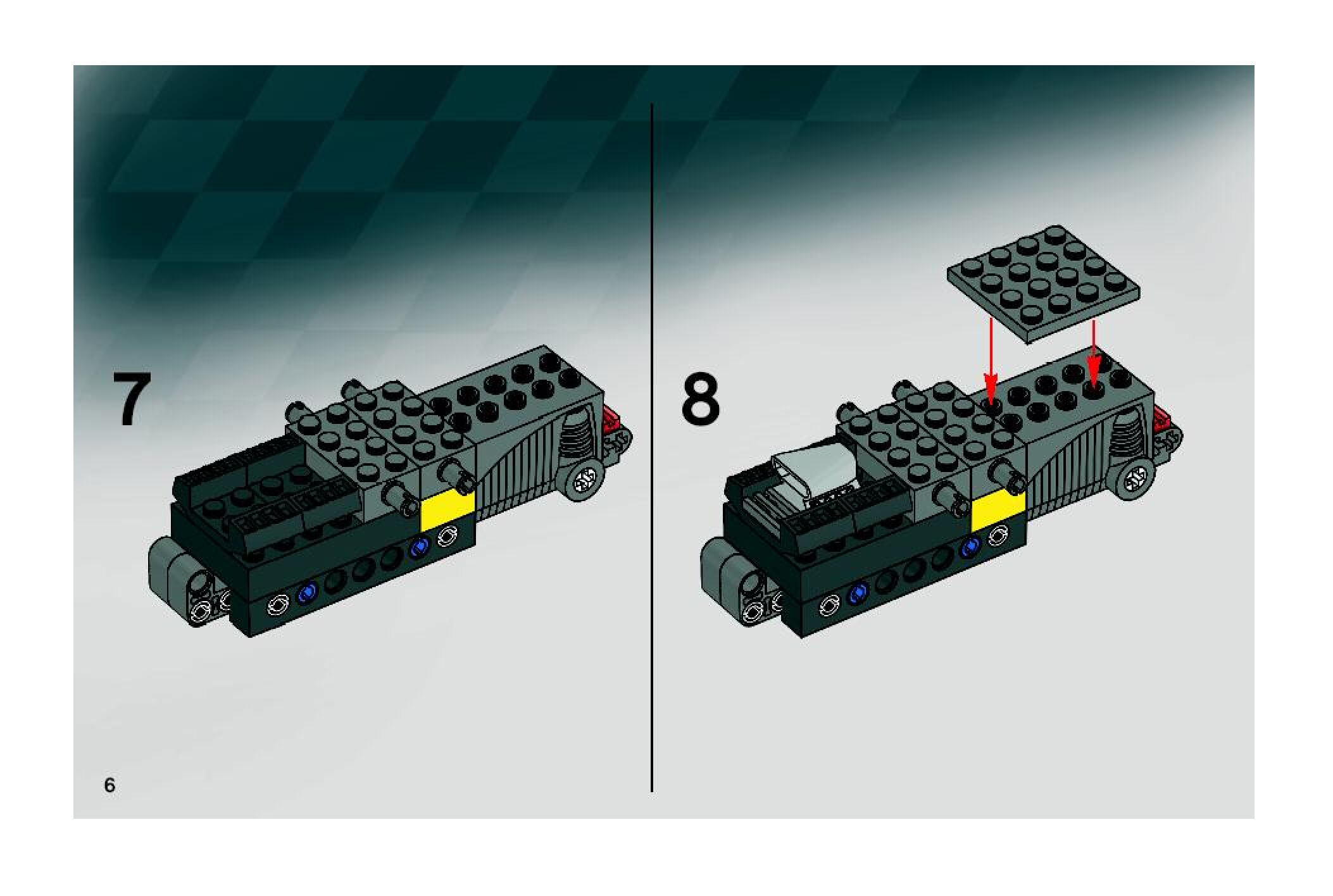 7

8

6