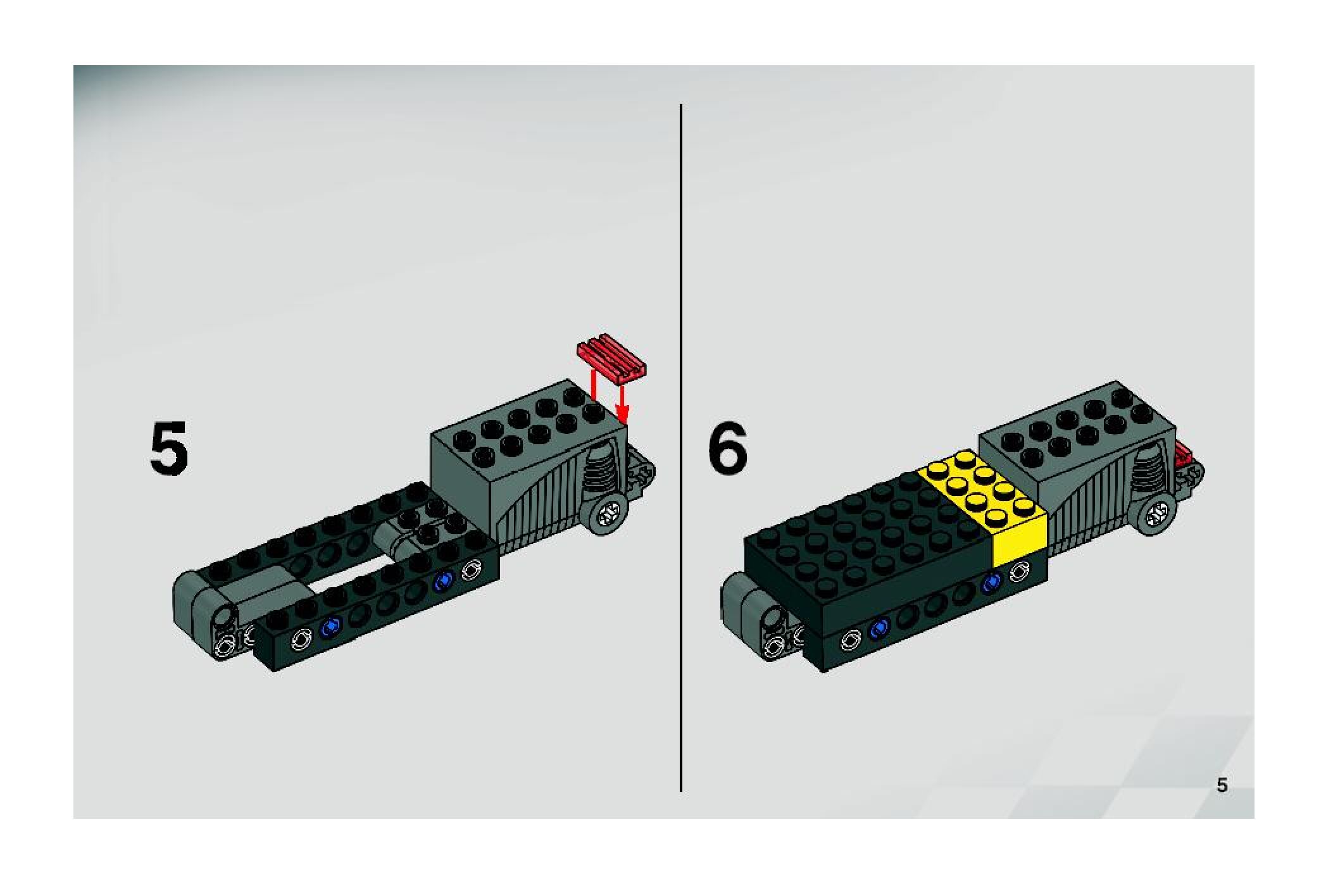 5

6

5