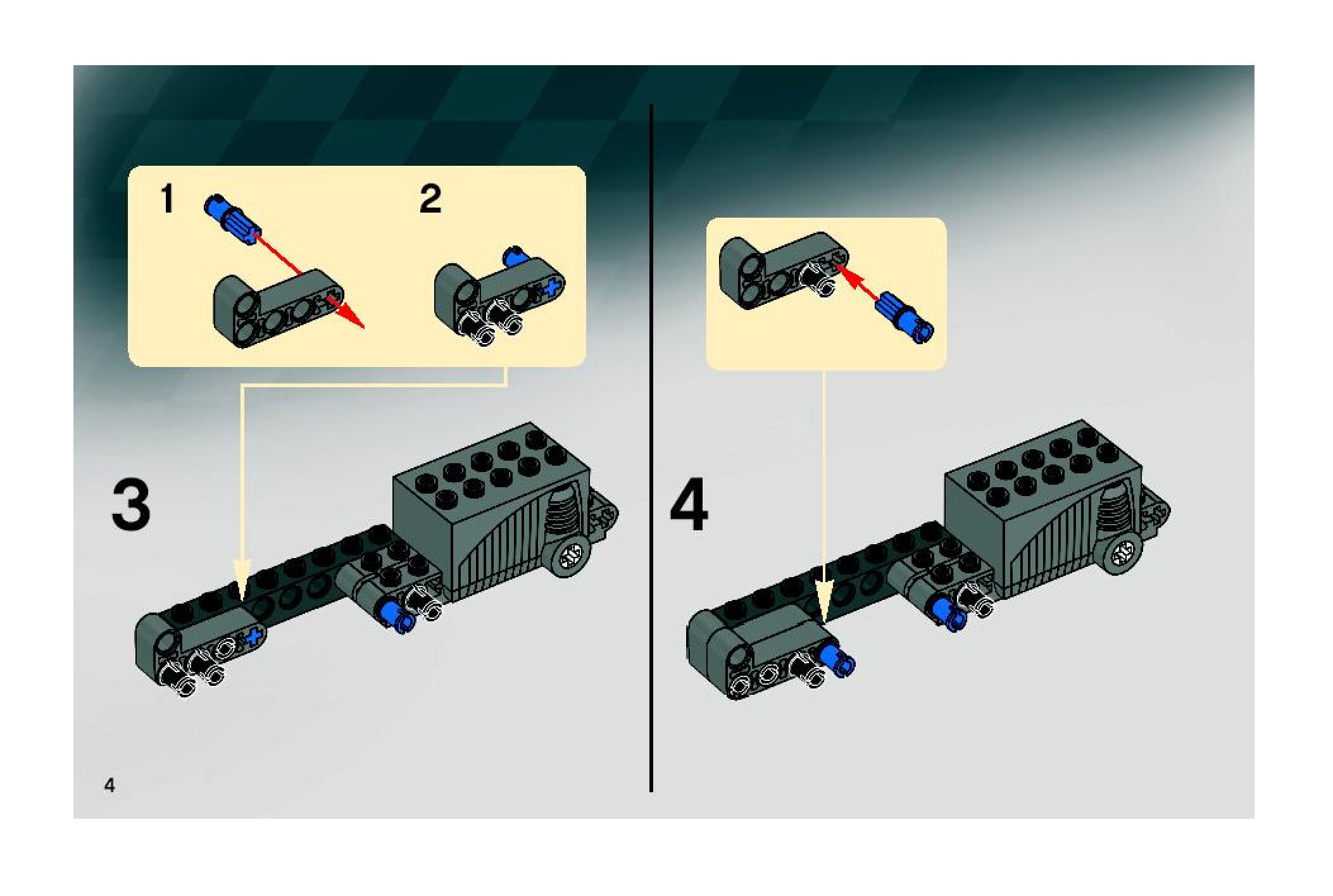 1

2

3

4

4