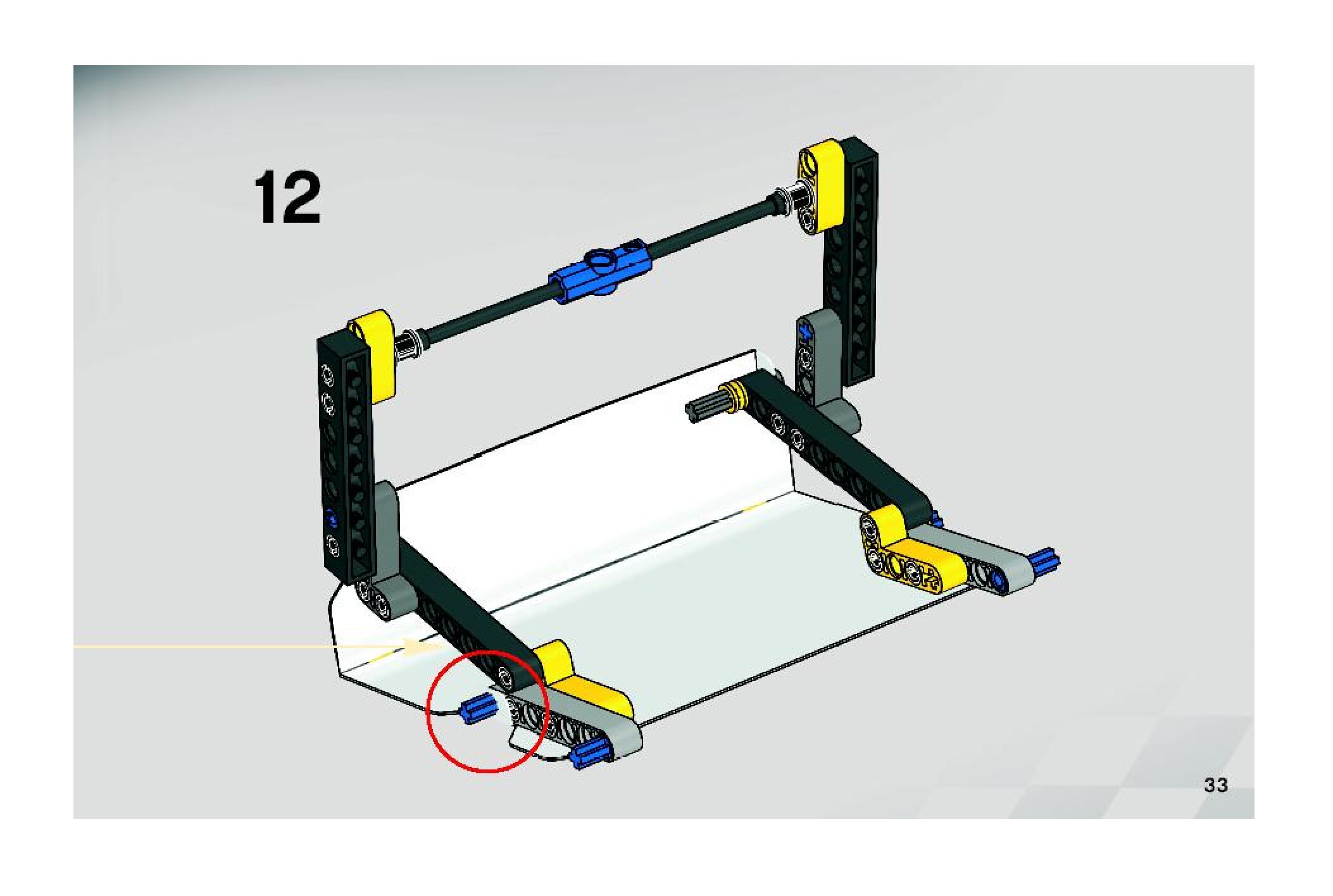 12

33