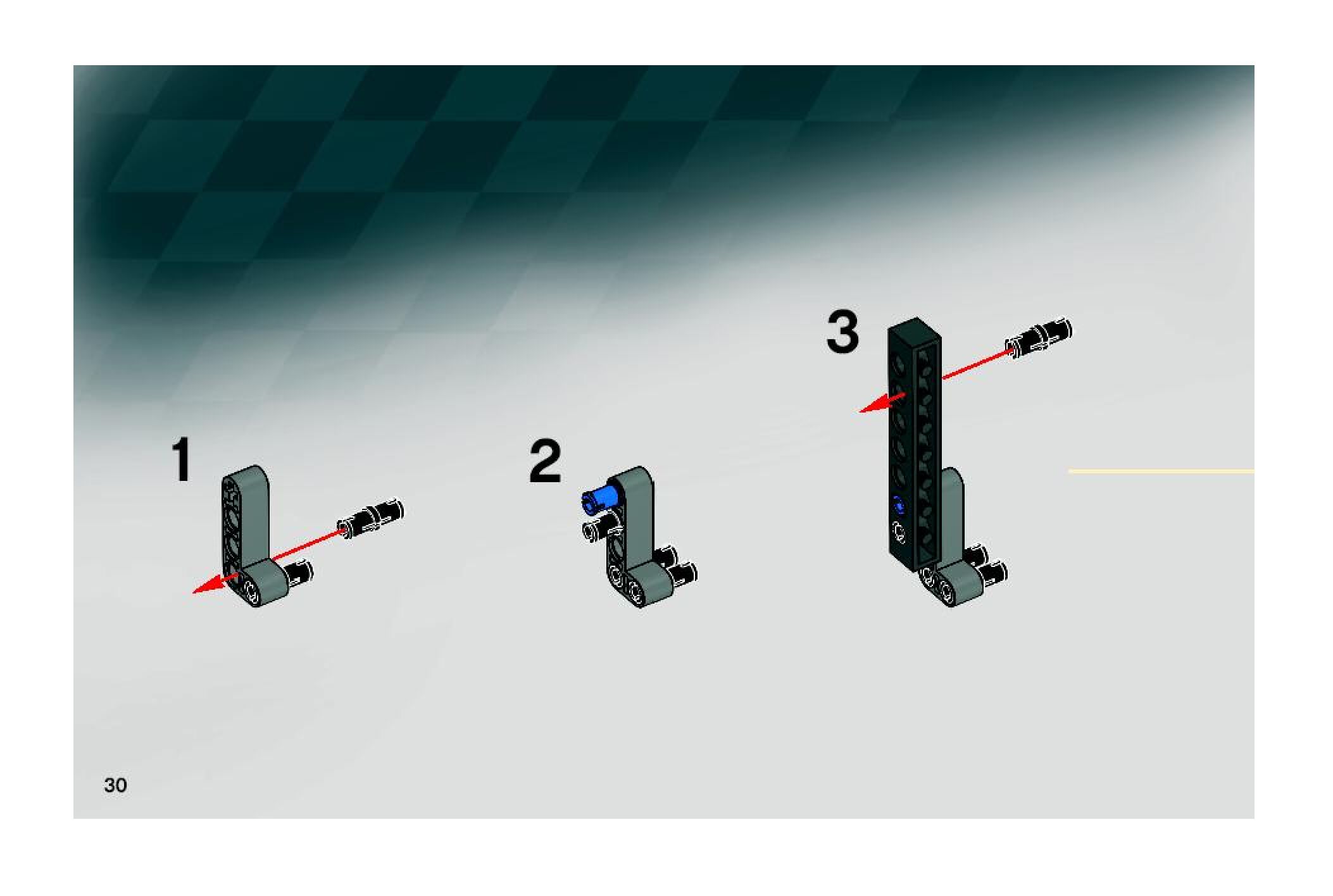 1

2

3

30