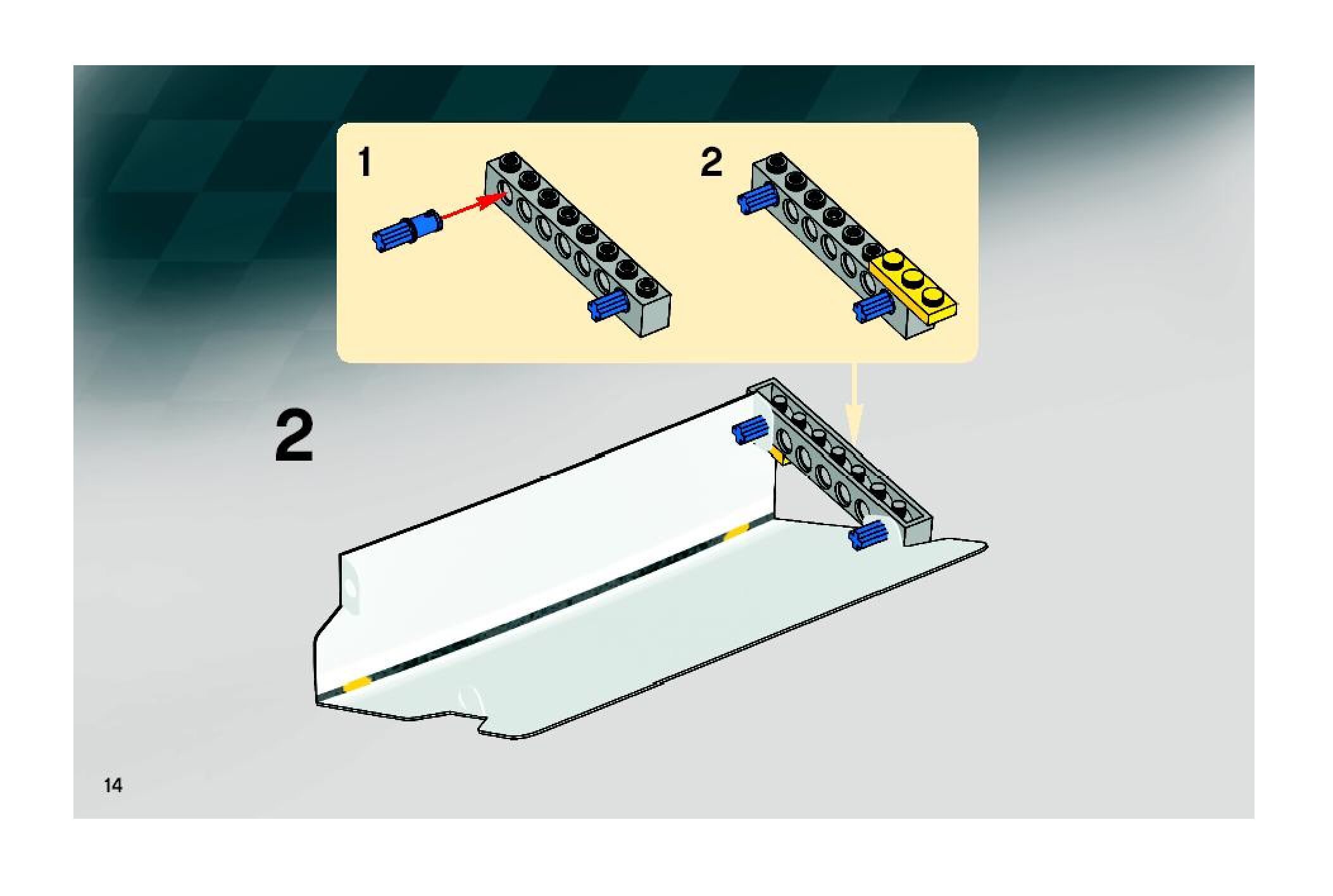 1

2

2

14