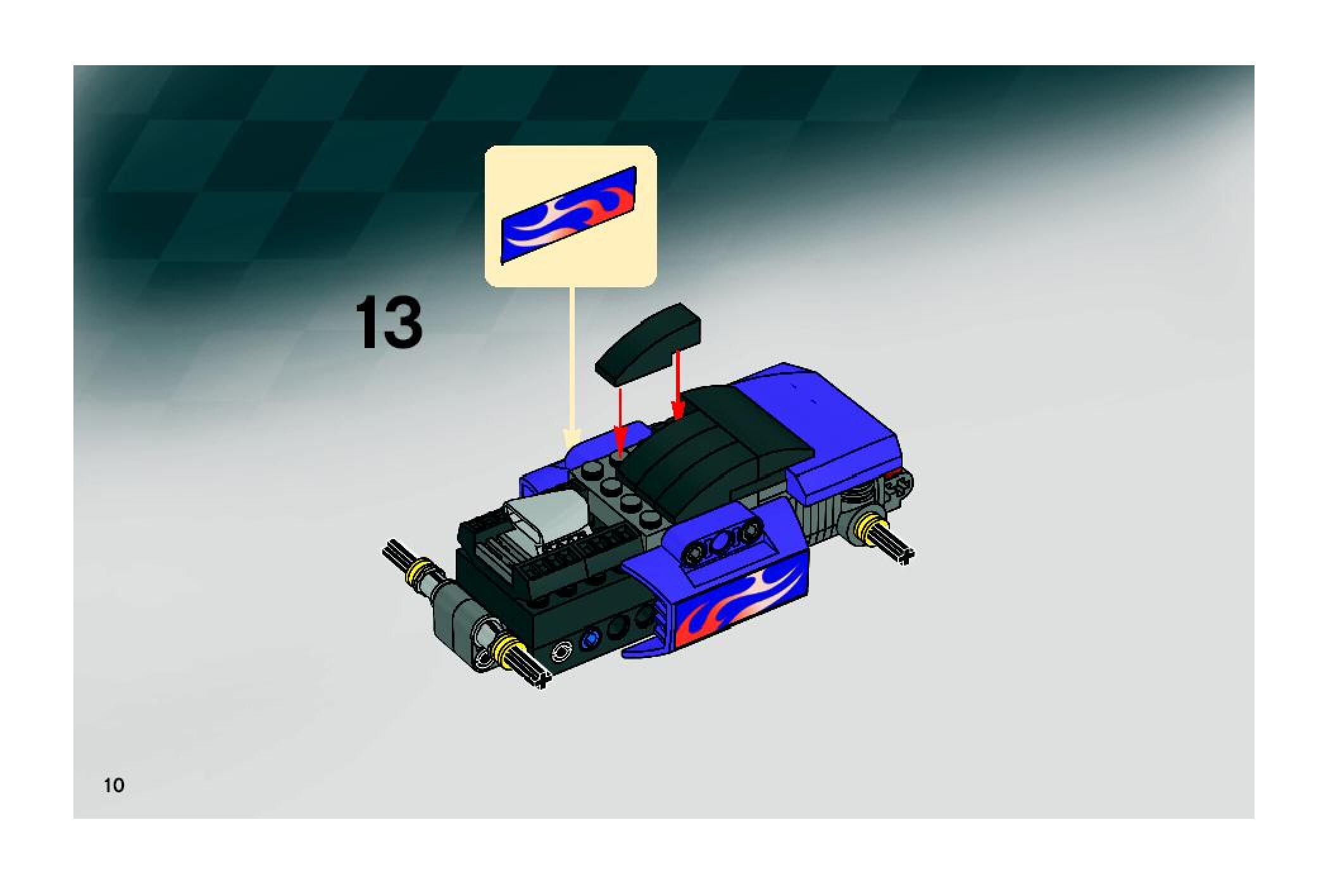 13

10