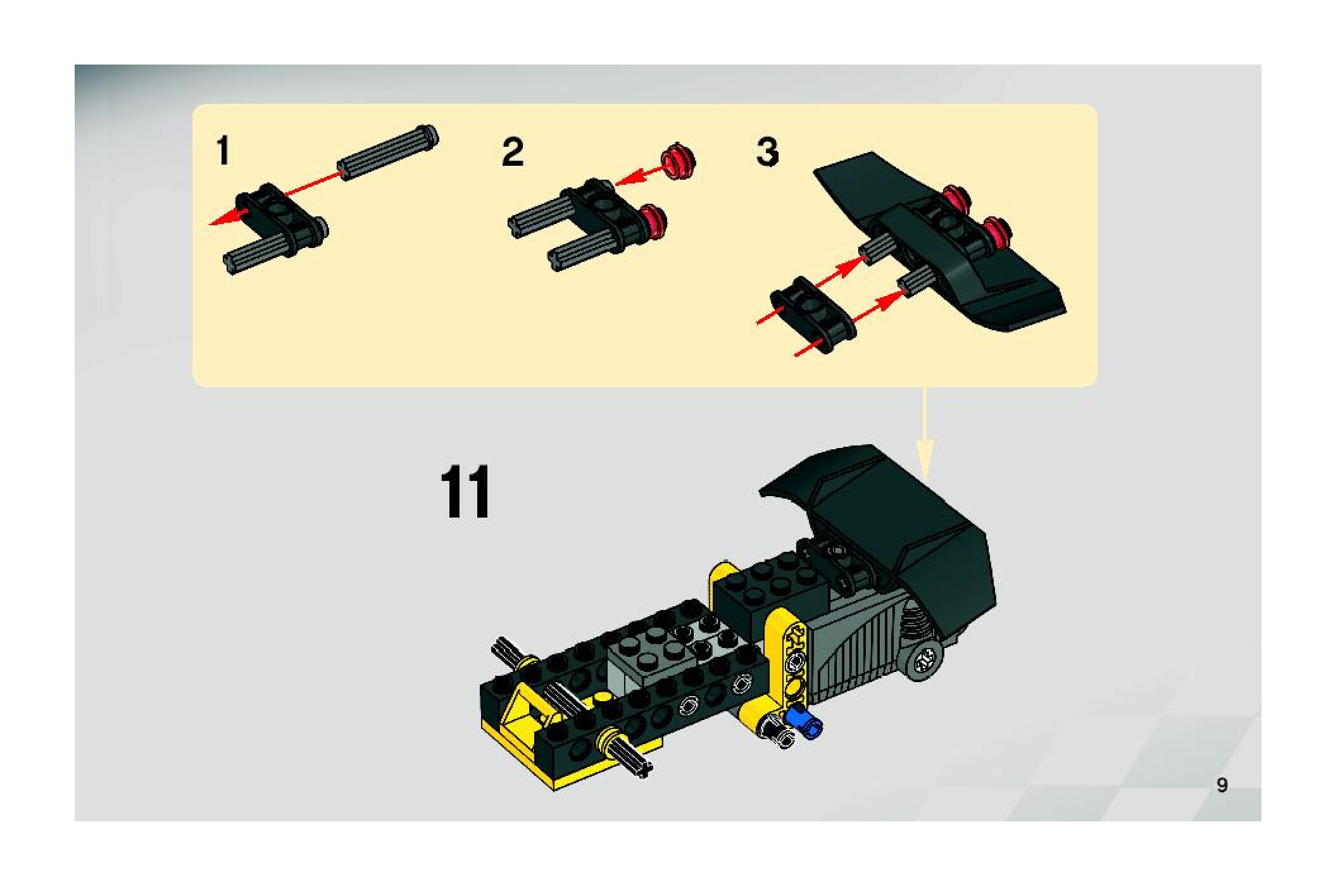 1

2

3

11

9