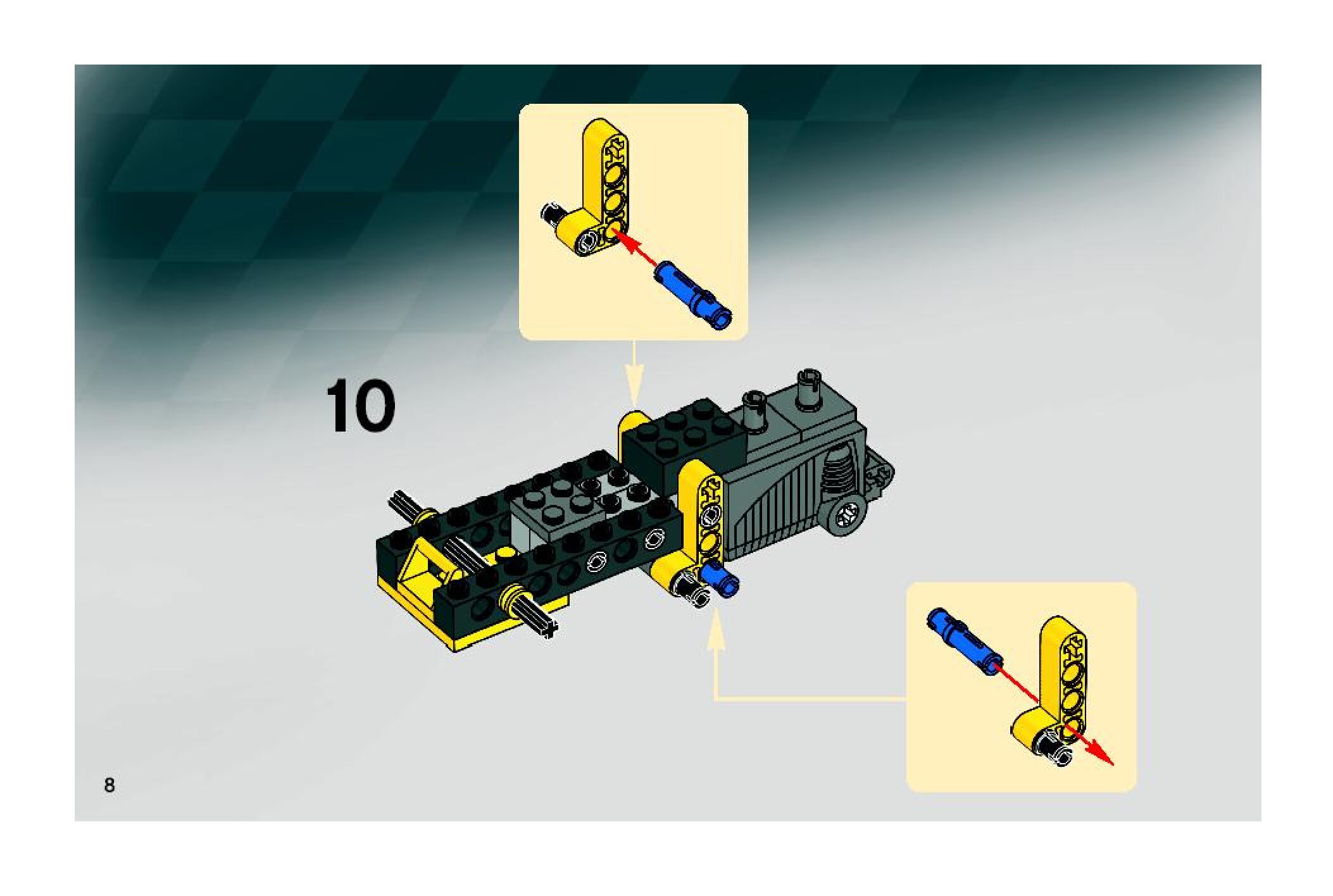 10

8