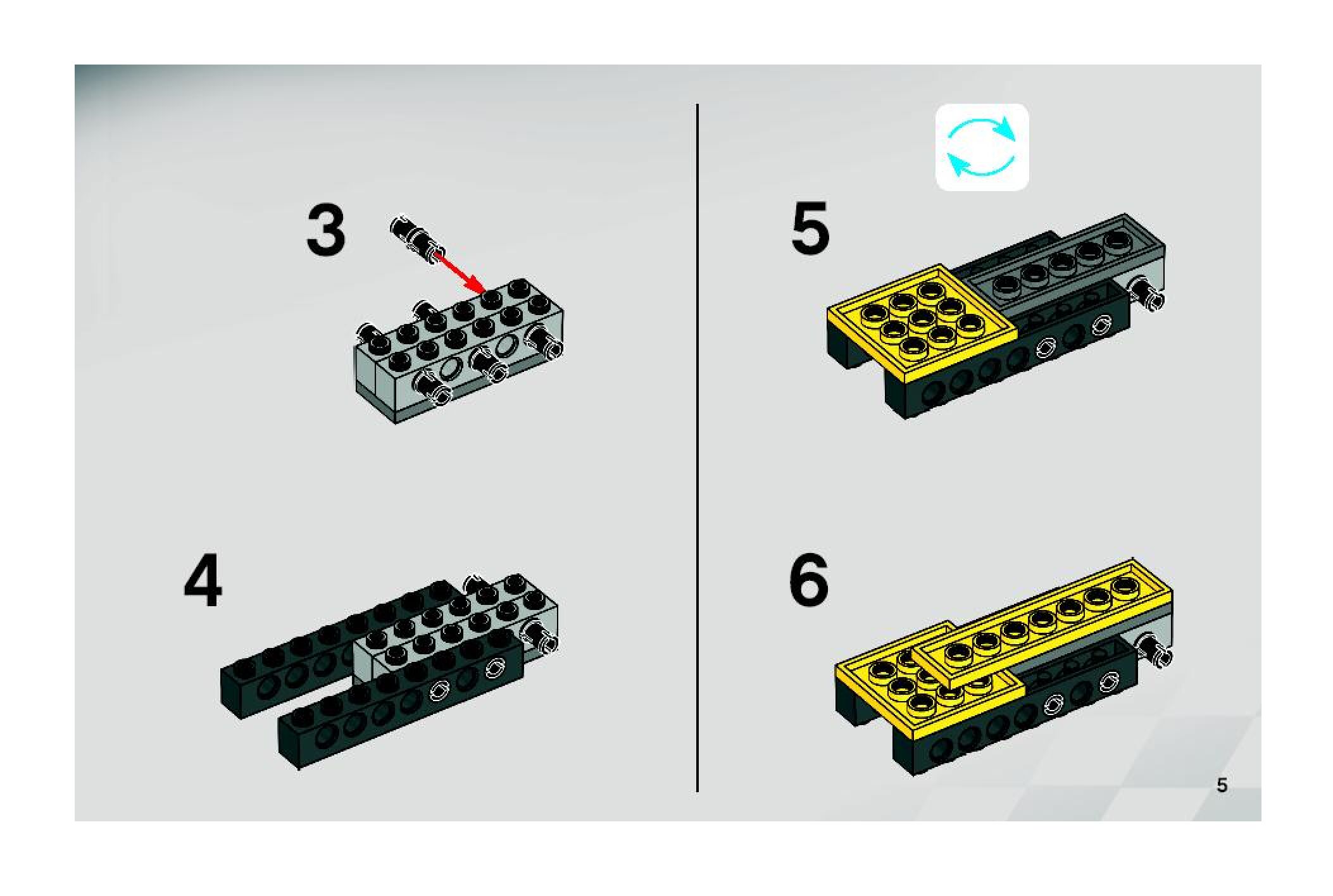 3

4

5

6

5