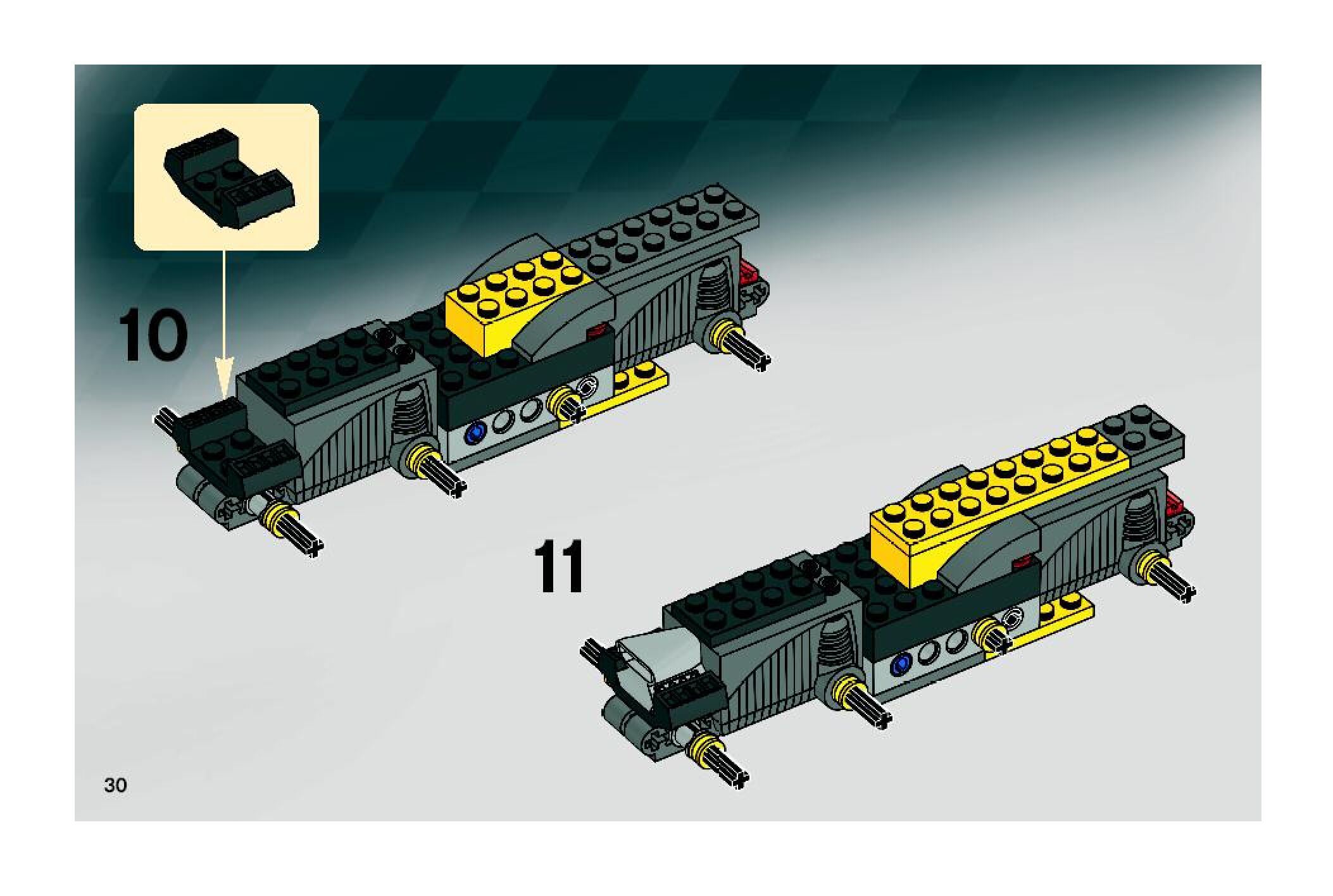 10

11

30