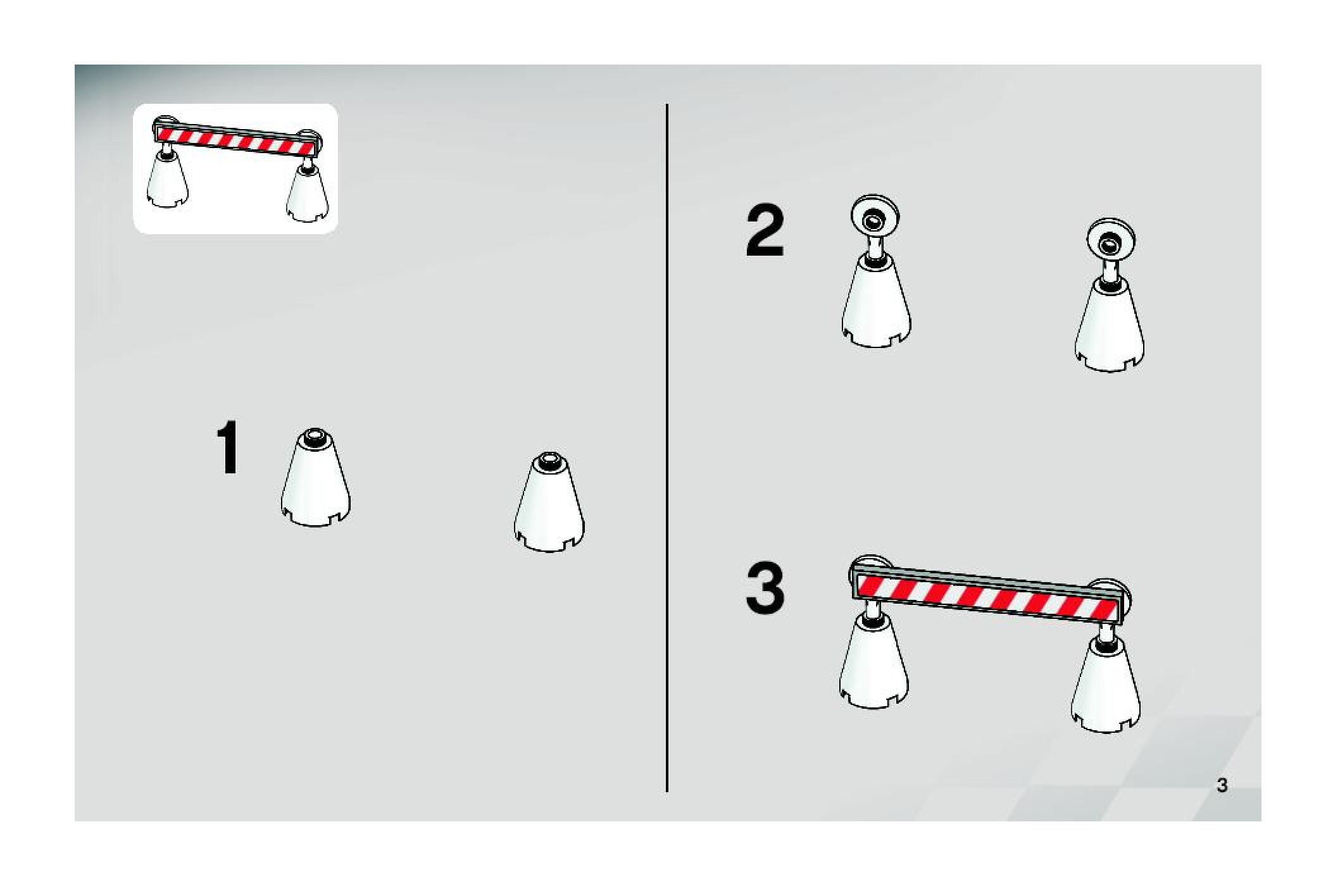 1

2

3

3