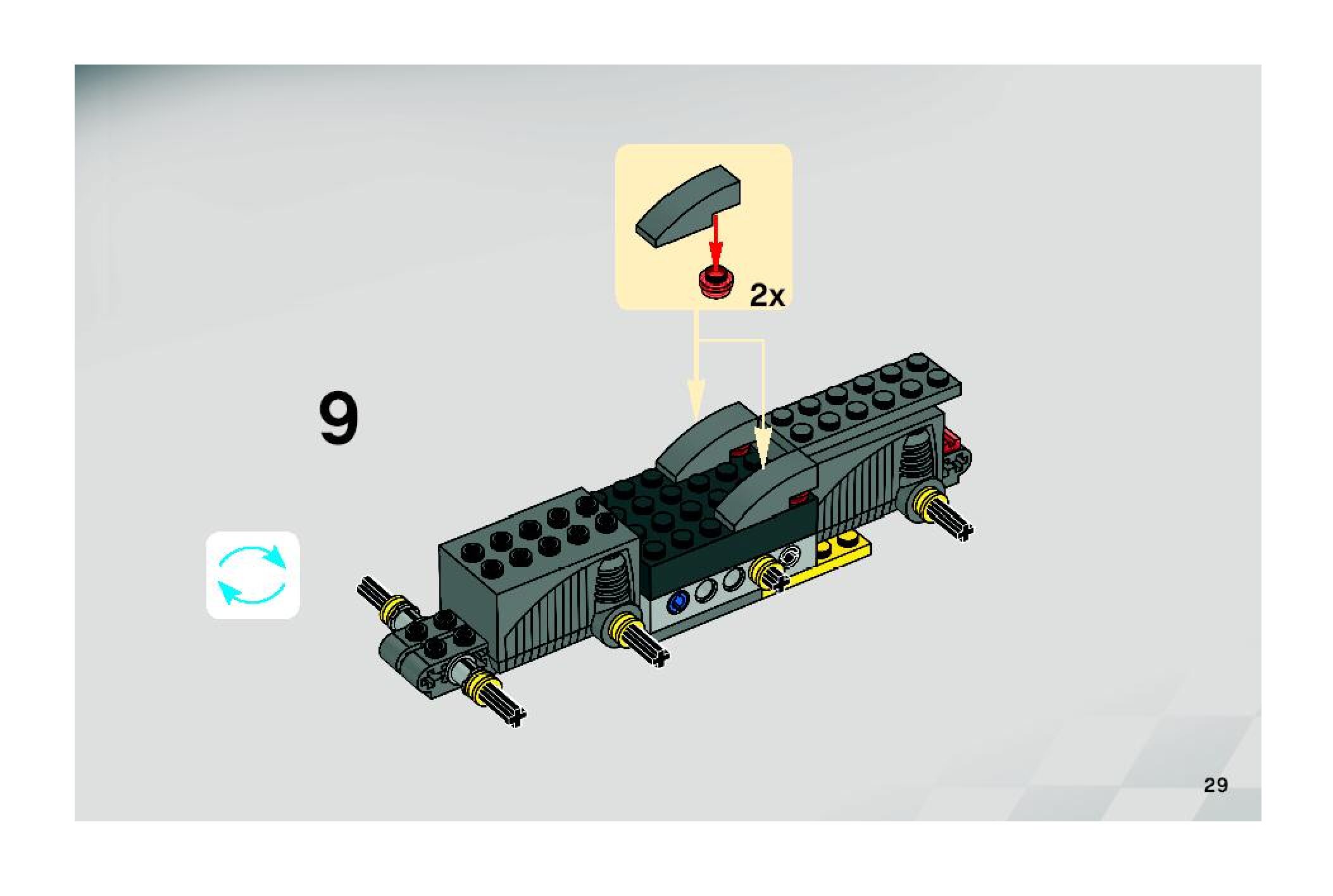 2x

9

29