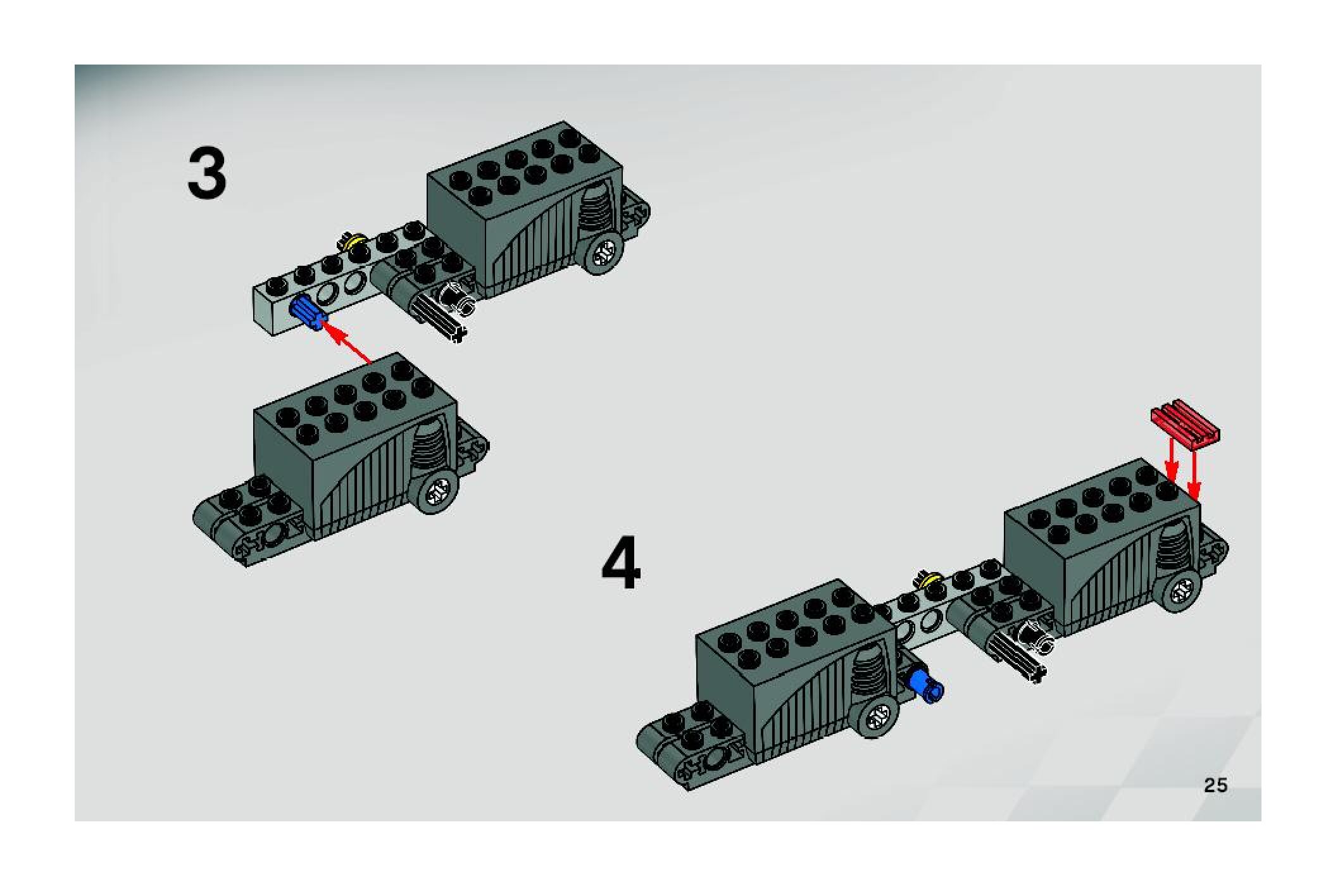 3

4

25