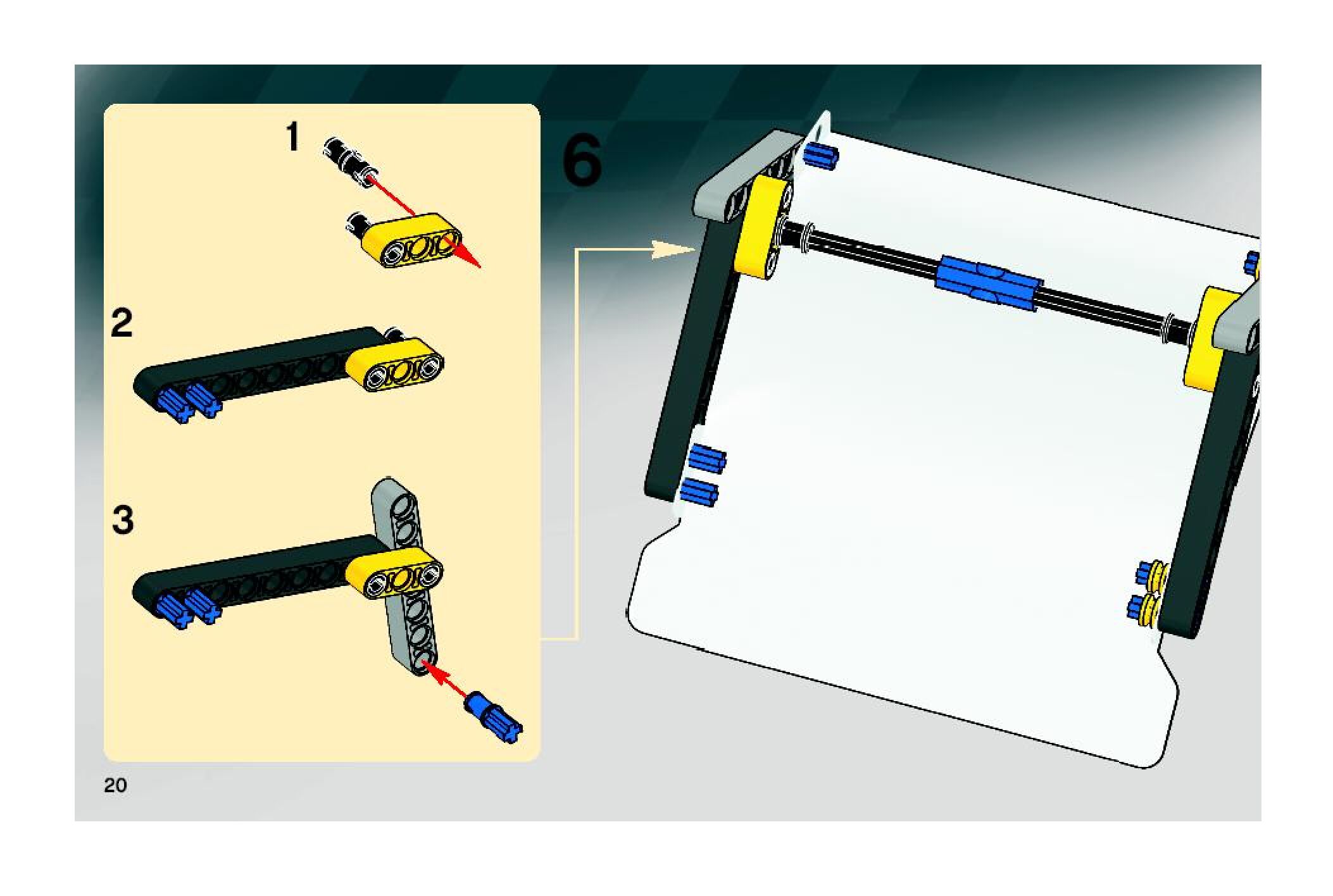 1

2

3

6

20