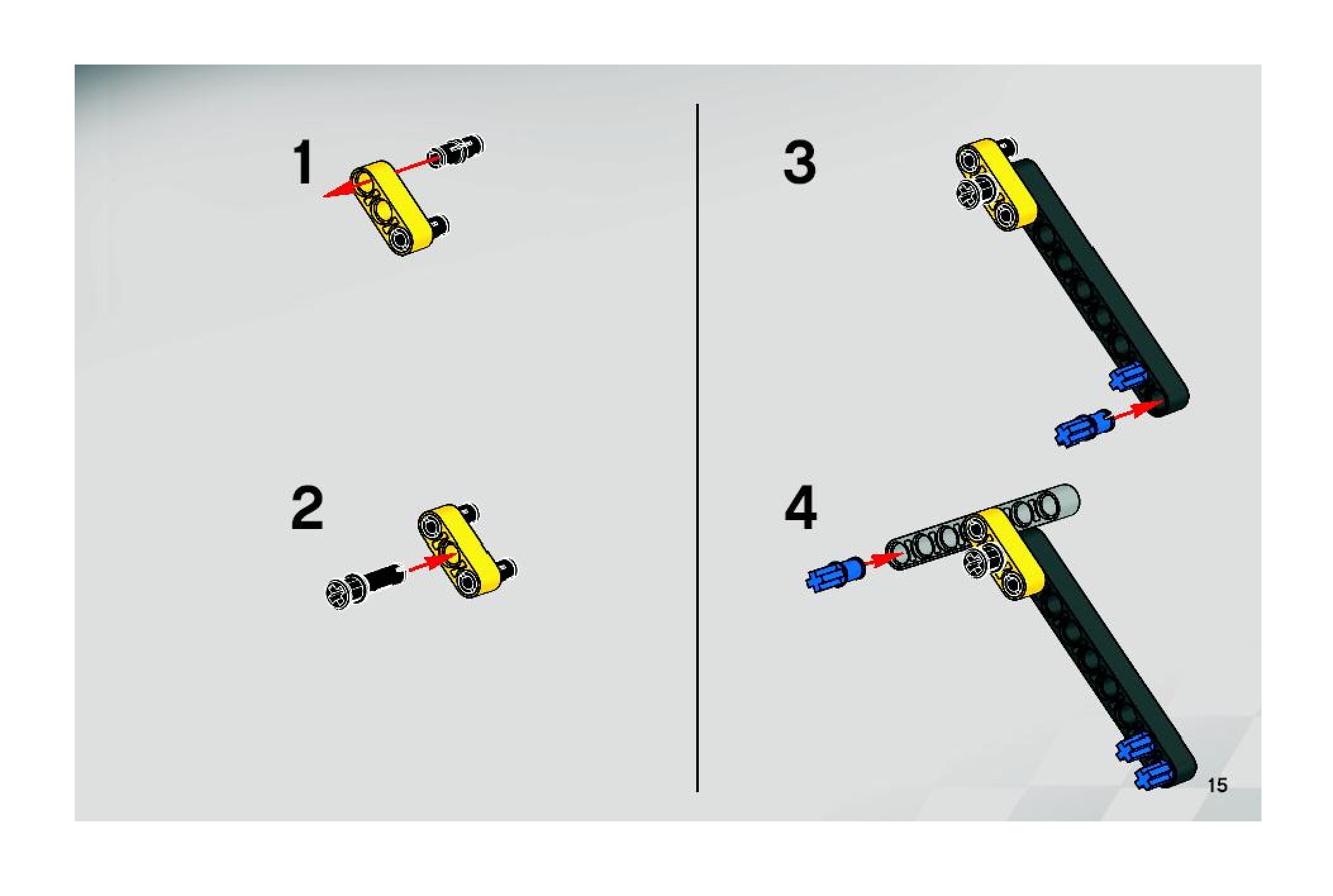 1

2

3

4

15