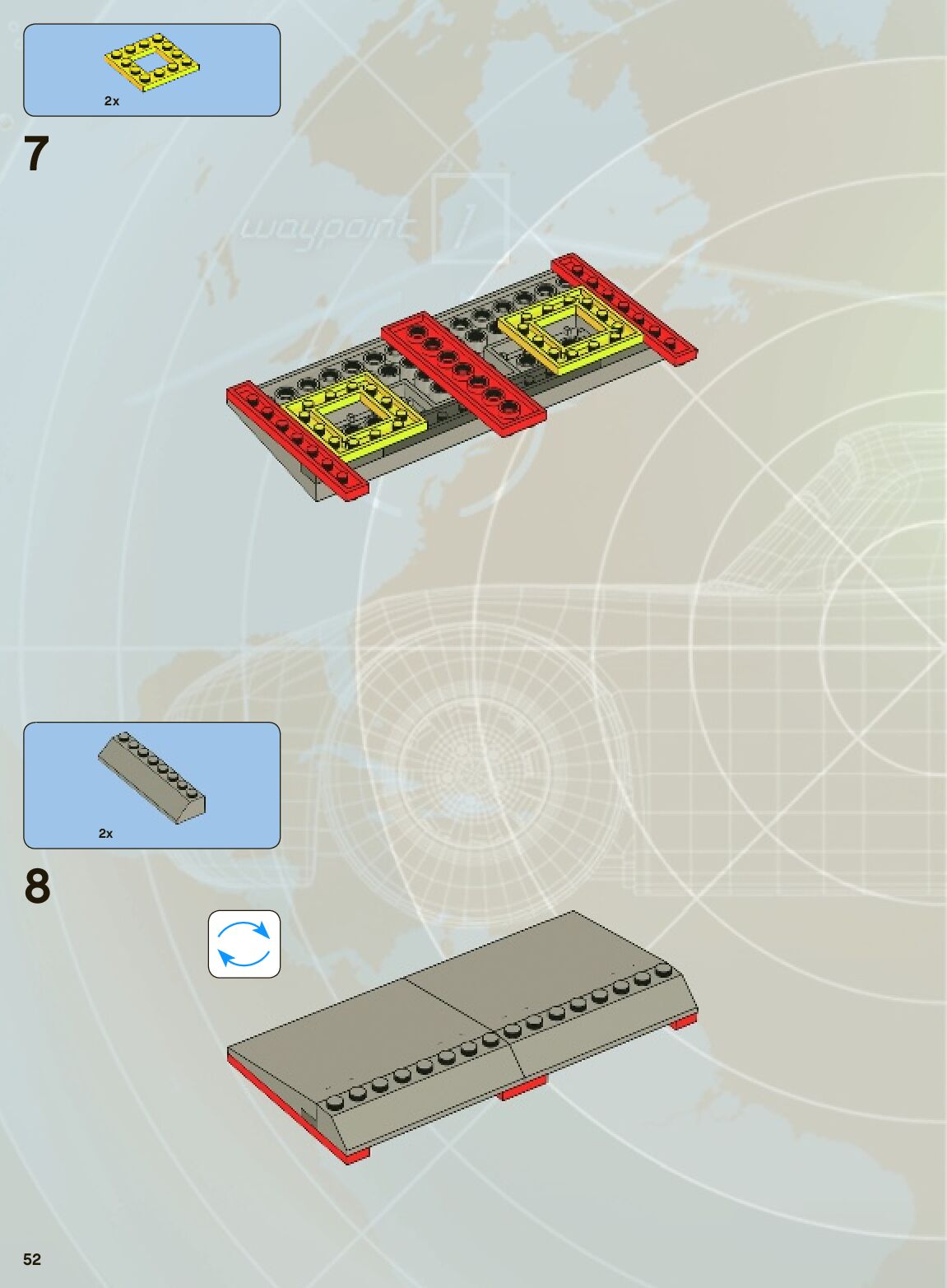 2x

7

waypoint 1

2x

8

52