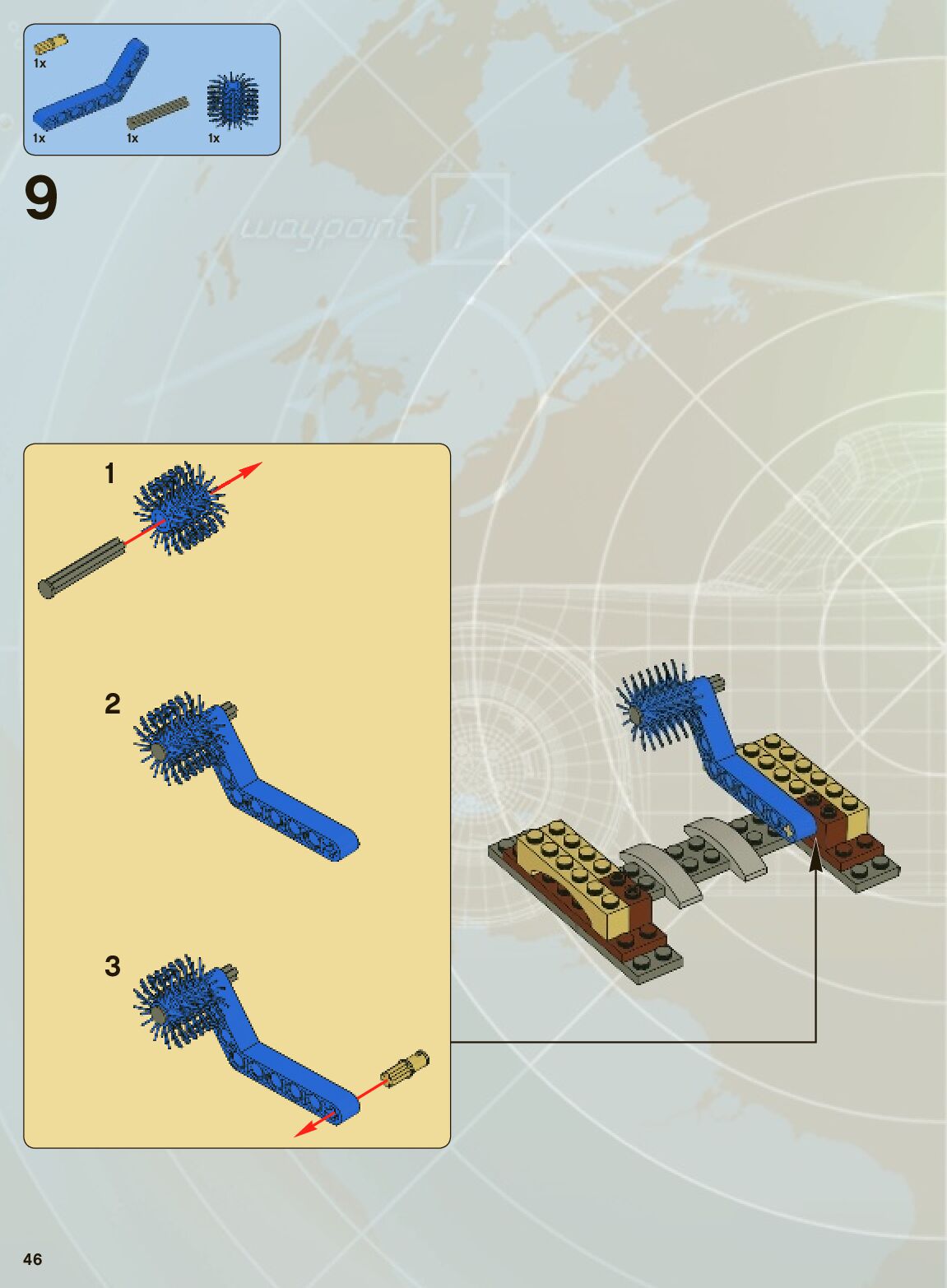 1x

1x

1x

1x

9

waypoint 1

1

2

3

46