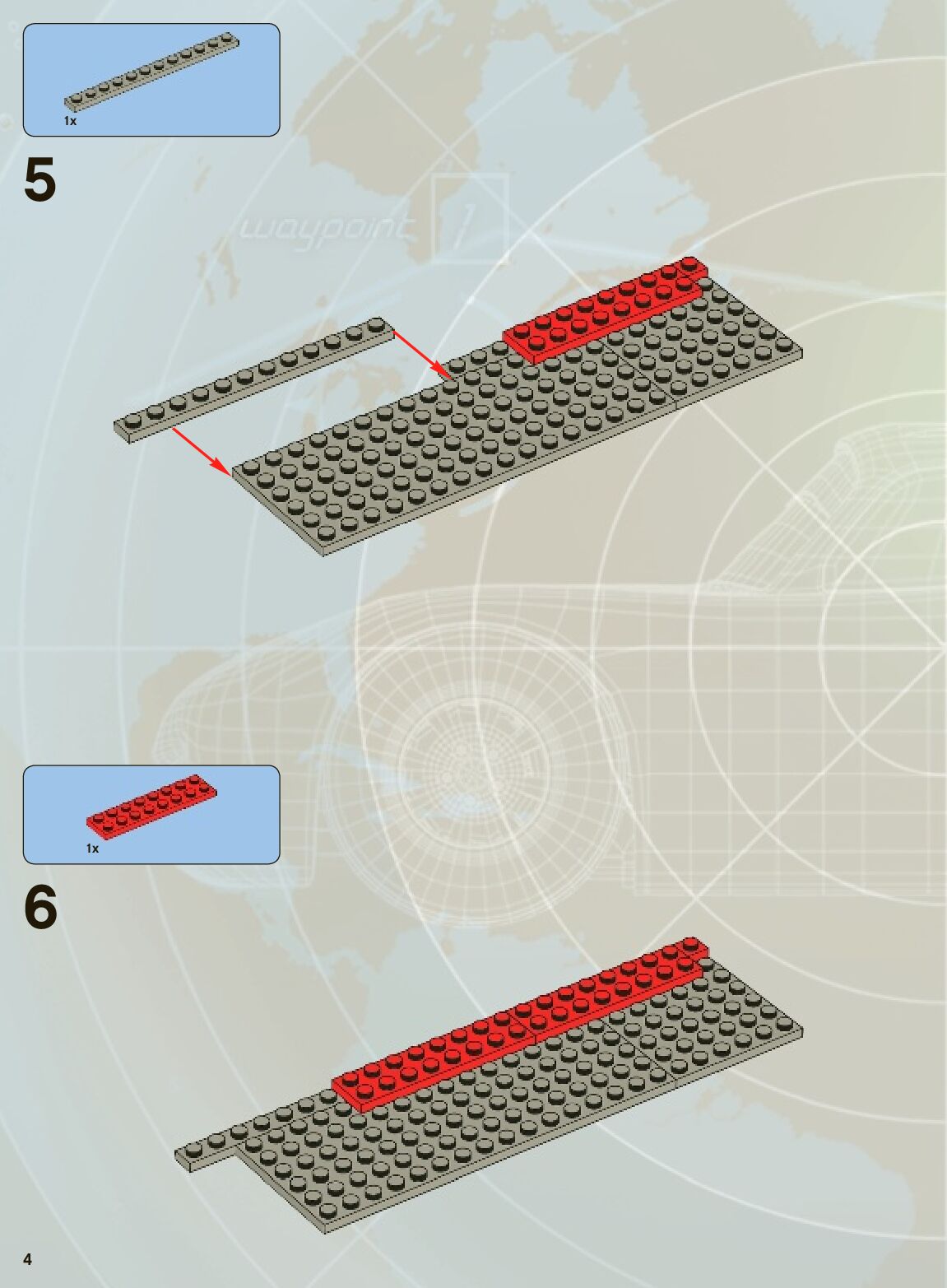 1x

5

waypoint 1

1x

6

4