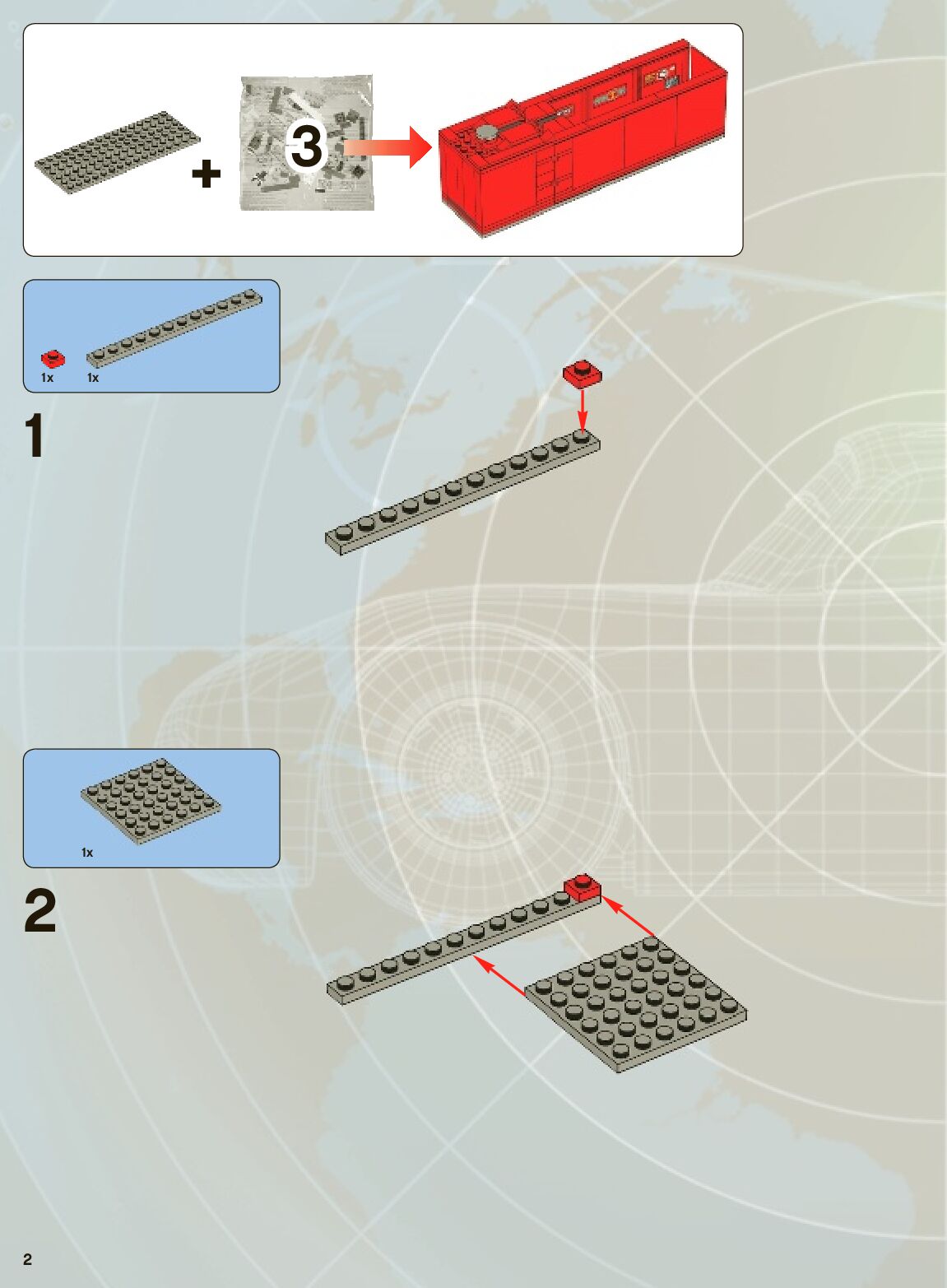 +
3

1x 1x

1

1x

2

2