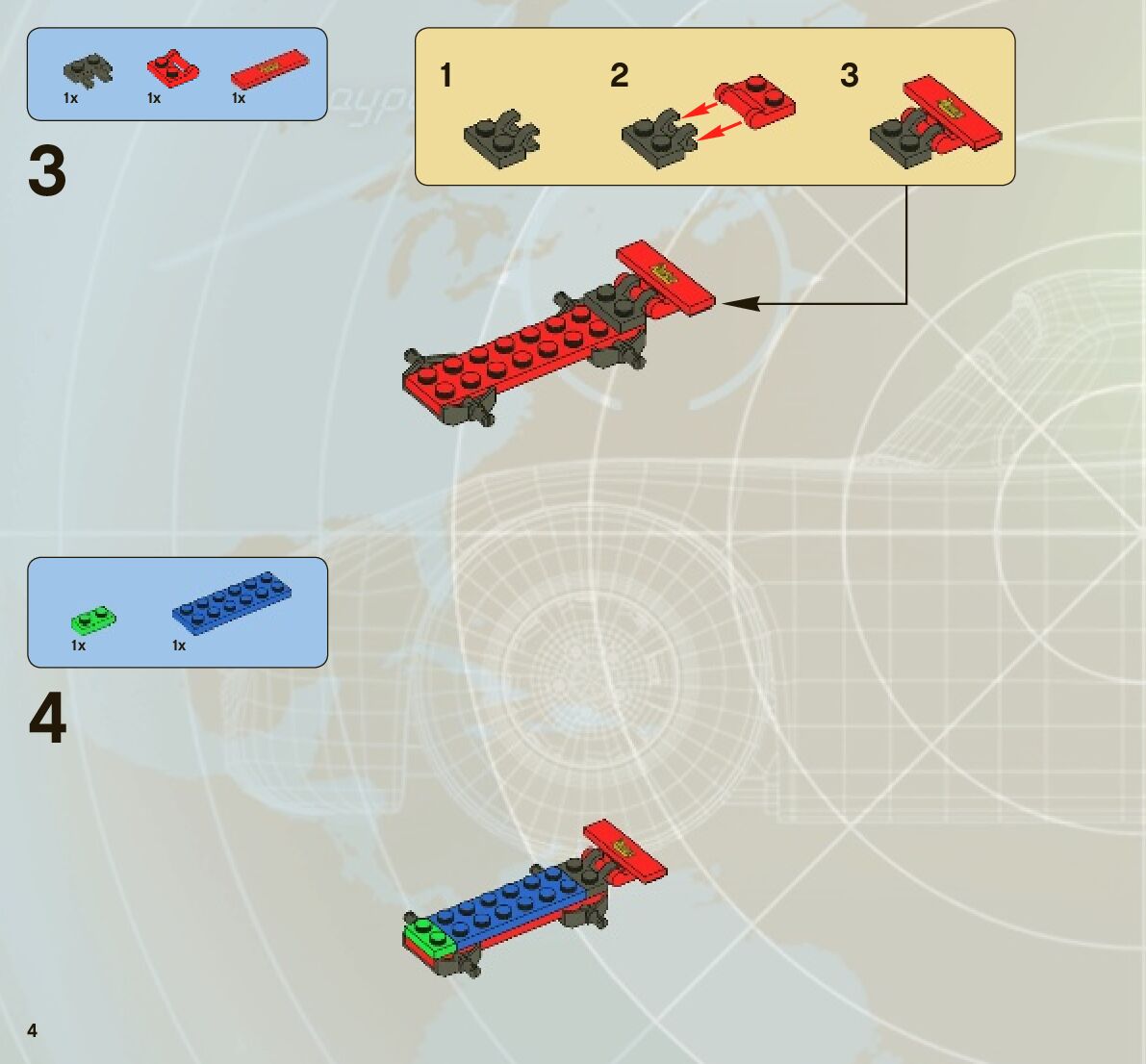 1x 1x 1x

3

1

2

3

1x 1x

4

4