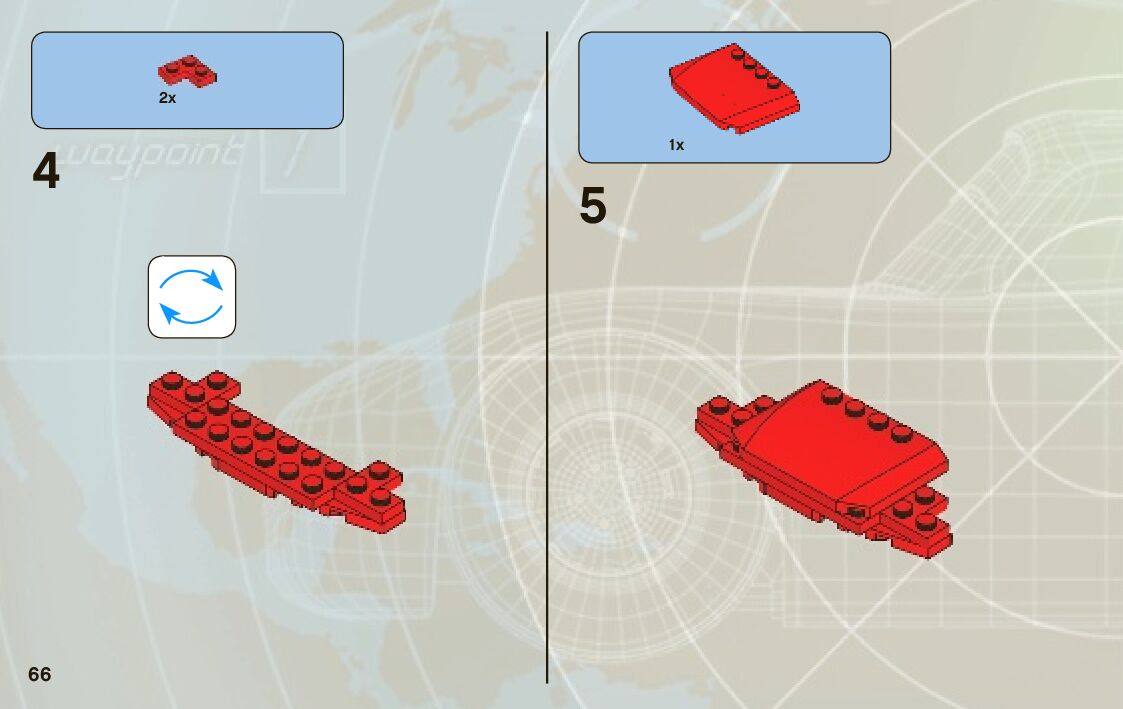 2x

4

waypoint

1x

5

66